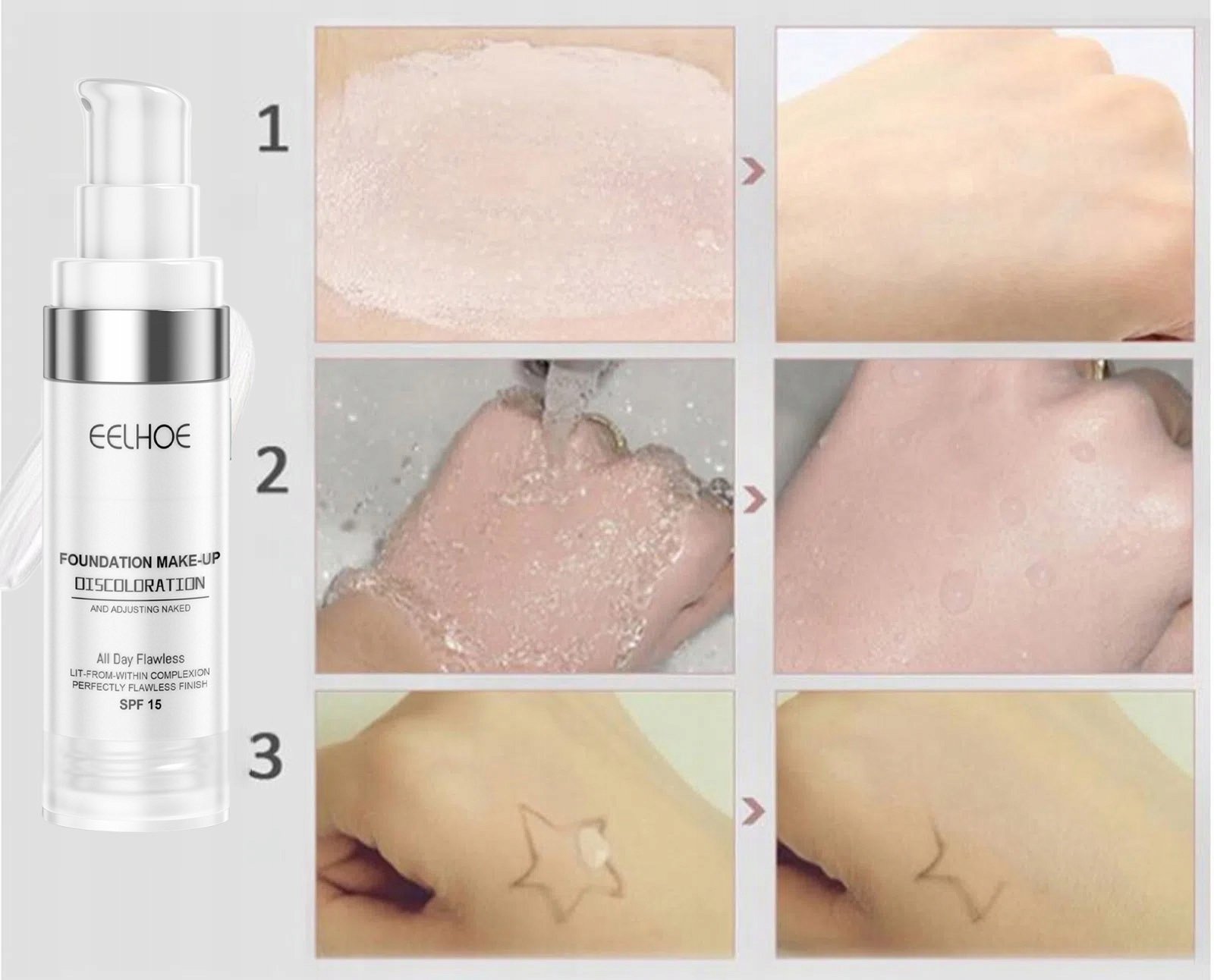 EELHOE

FOUNDATION MAKE-UP
DISCOLORATION
AND ADJUSTING NAKED

All Day Flawless
LIT-FROM-WITHIN COMPLEXION
PERFECTLY FLAWLESS FINISH
SPF 15

1

2

3