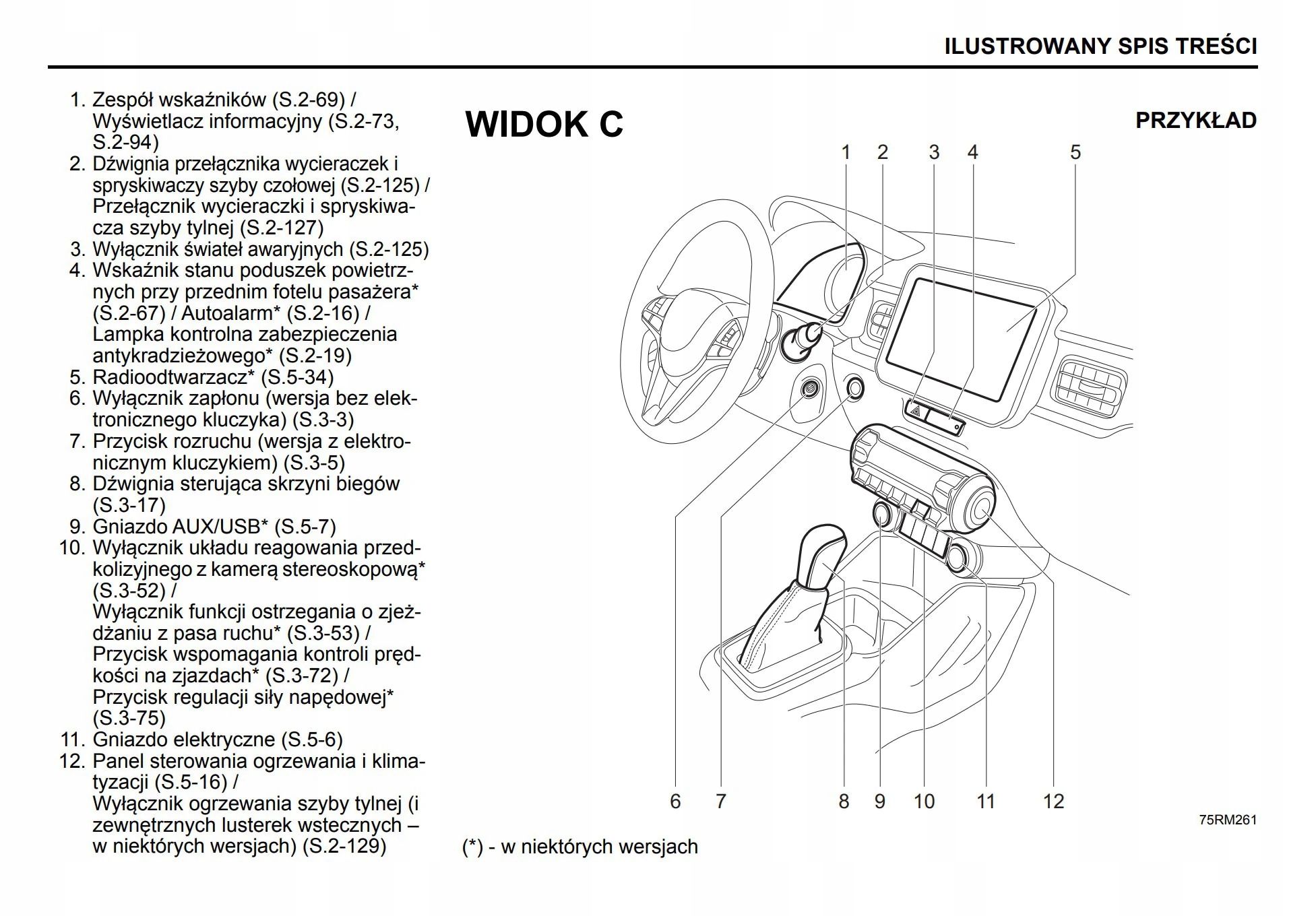 ILUSTROWANY SPIS TREŚCI

1. Zespół wskaźników (S.2-69) / Wyświetlacz informacyjny (S.2-73, S.2-94)
2. Dźwignia przełącznika wycieraczek i spryskiwaczy szyby czołowej (S.2-125) / Przełącznik wycieraczki i spryskiwacza szyby tylnej (S.2-127)
3. Wyłącznik świateł awaryjnych (S.2-125)
4. Wskaźnik stanu poduszek powietrznych przy przednim fotelu pasażera* (S.2-67) / Autoalarm* (S.2-16) / Lampka kontrolna zabezpieczenia antykradzieżowego* (S.2-19)
5. Radioodtwarzacz* (S.5-34)
6. Wyłącznik zapłonu (wersja bez elektronicznego kluczyka) (S.3-3)
7. Przycisk rozruchu (wersja z elektronicznym kluczykiem) (S.3-5)
8. Dźwignia sterująca skrzyni biegów (S.3-17)
9. Gniazdo AUX/USB* (S.5-7)
10. Wyłącznik układu reagowania przedkolizyjnego z kamerą stereoskopową* (S.3-52) / Wyłącznik funkcji ostrzegania o zjeżdżaniu z pasa ruchu* (S.3-53) / Przycisk wspomagania kontroli prędkości na zjazdach* (S.3-72) / Przycisk regulacji siły napędowej* (S.3-75)
11. Gniazdo elektryczne (S.5-6)
12. Panel sterowania ogrzewania i klimatyzacji (S.5-16) / Wyłącznik ogrzewania szyby tylnej (i zewnętrznych lusterek wstecznych – w niektórych wersjach) (S.2-129)

WIDOK C

PRZYKŁAD

1 2 3 4 5

6 7 8 9 10 11 12

75RM261

(*) - w niektórych wersjach