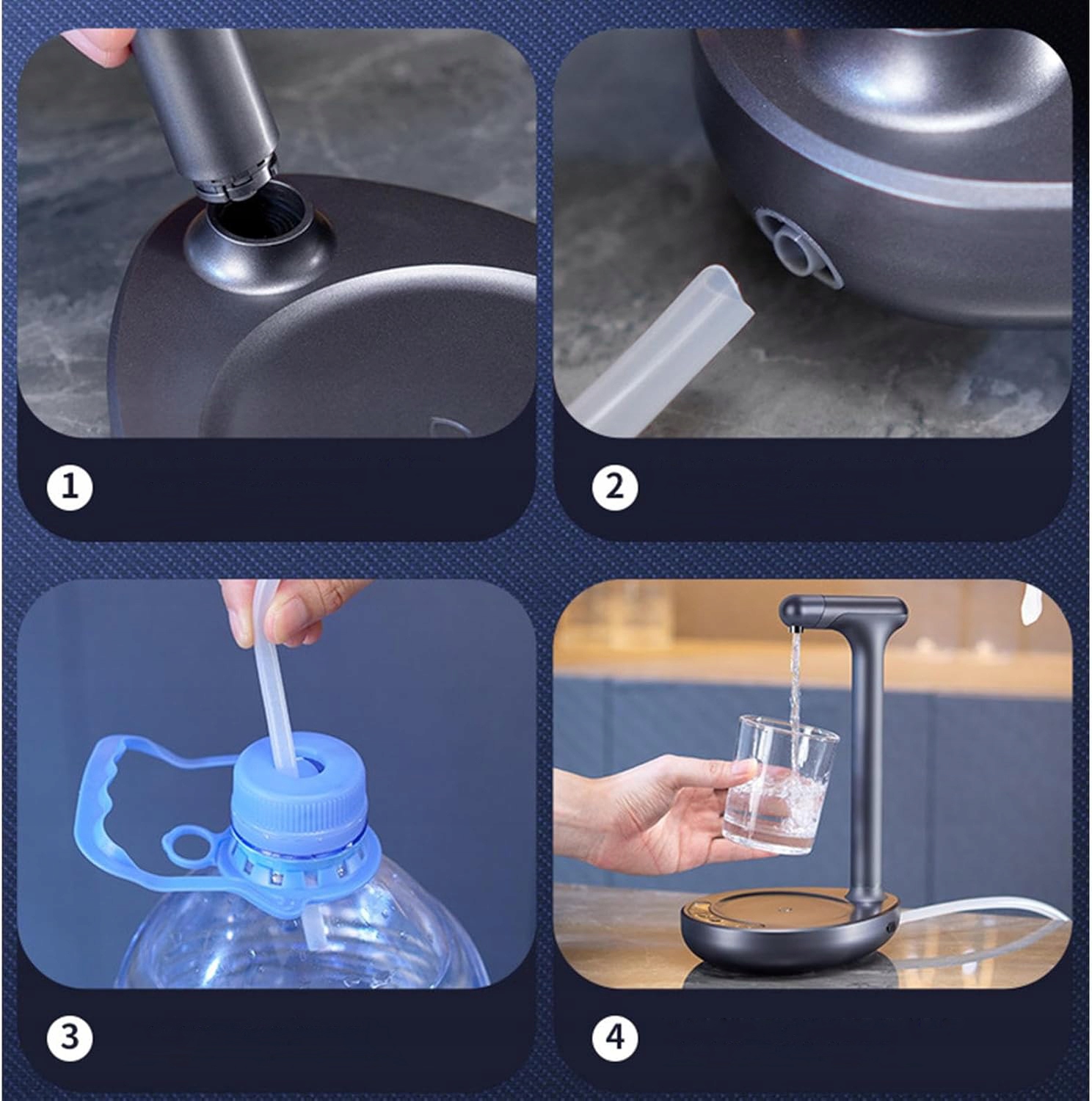 1

2

3

4