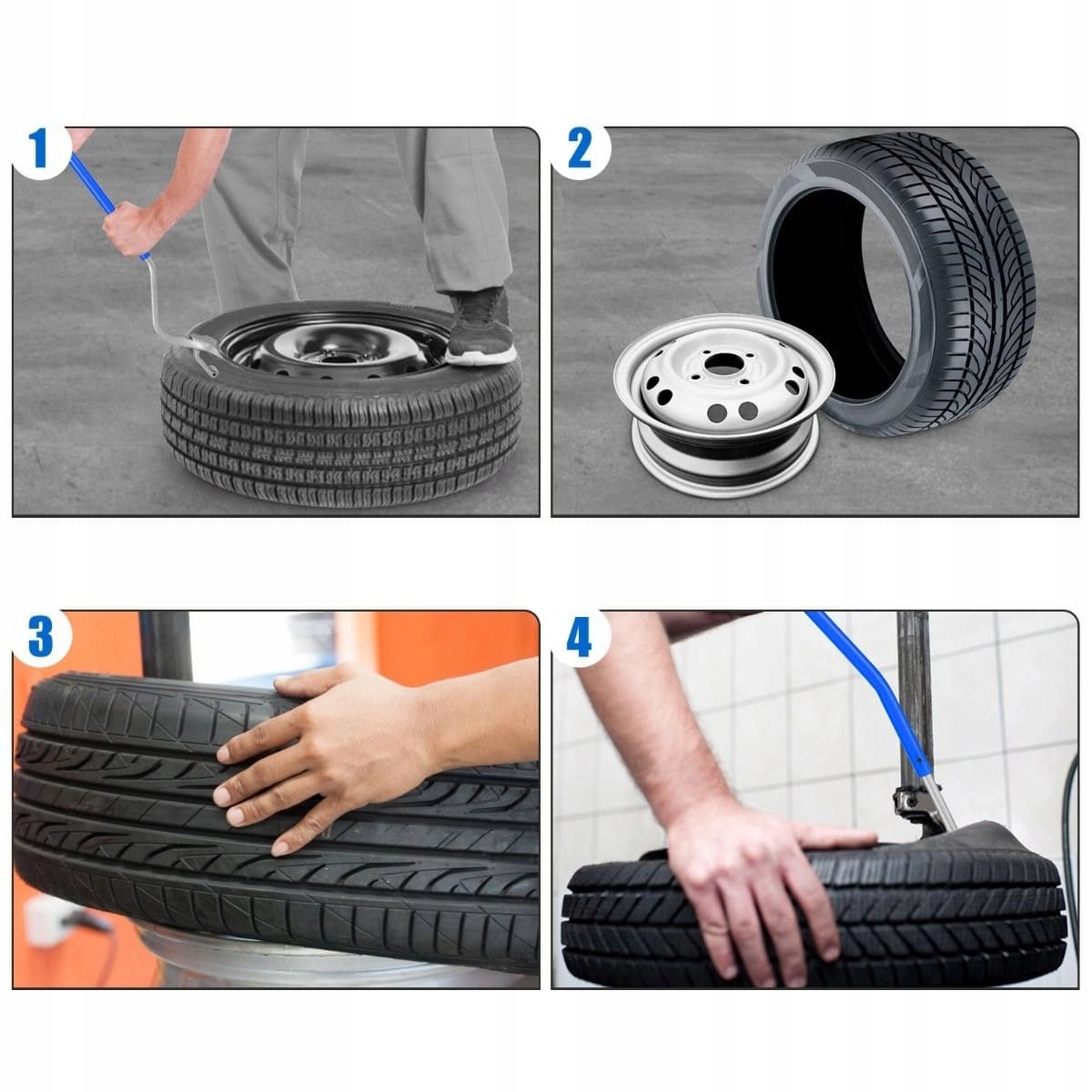 1

2

3

4