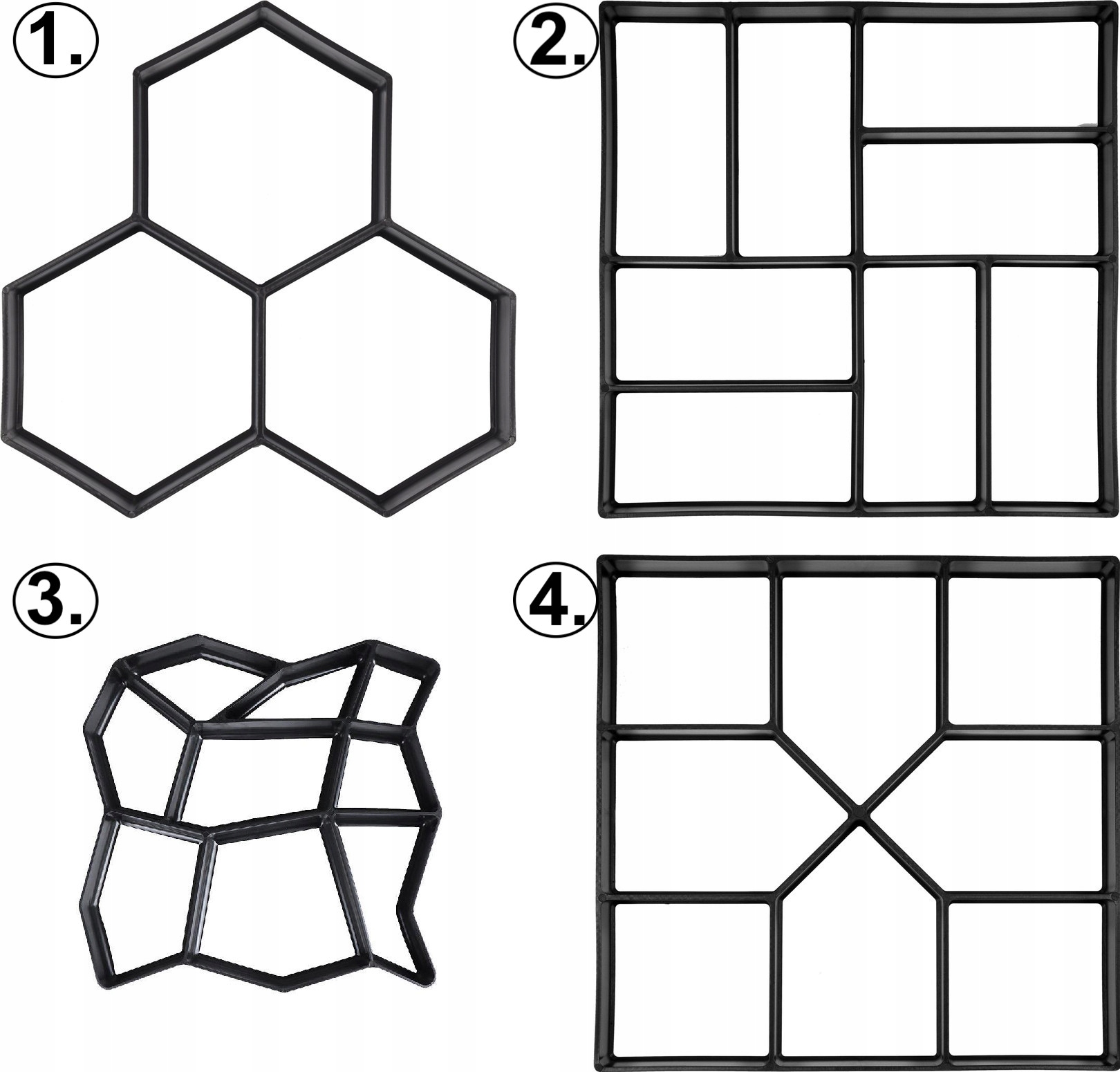 1.

2.

3.

4.