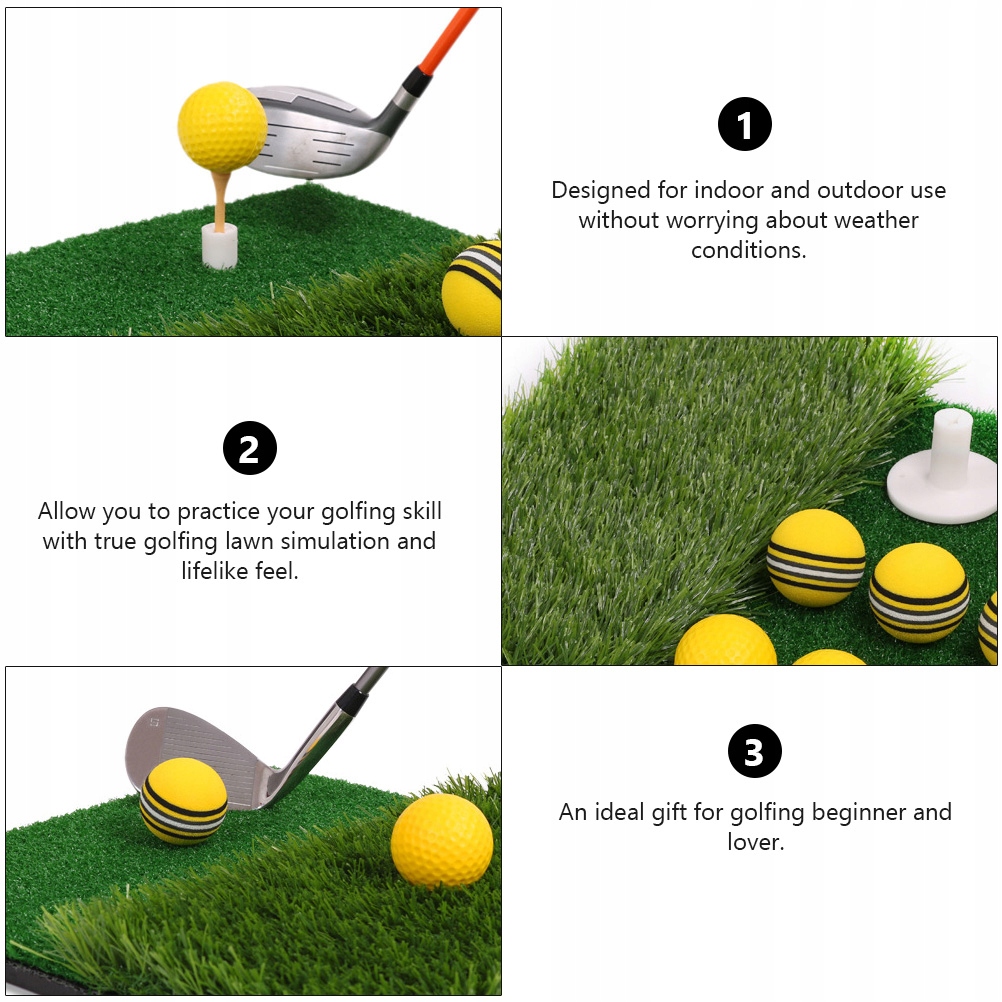 1

Designed for indoor and outdoor use without worrying about weather conditions.

2

Allow you to practice your golfing skill with true golfing lawn simulation and lifelike feel.

3

An ideal gift for golfing beginner and lover.