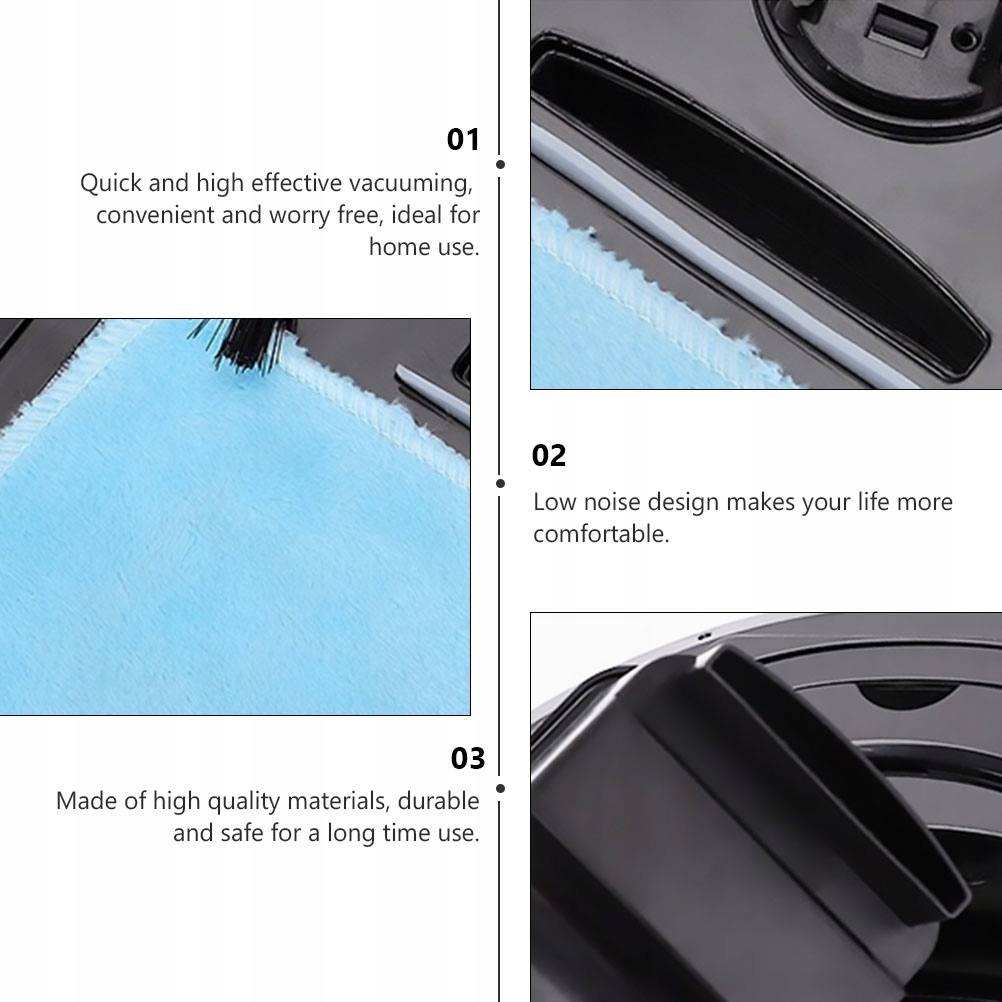 01

Quick and high effective vacuuming, convenient and worry free, ideal for home use.

02

Low noise design makes your life more comfortable.

03

Made of high quality materials, durable and safe for a long time use.