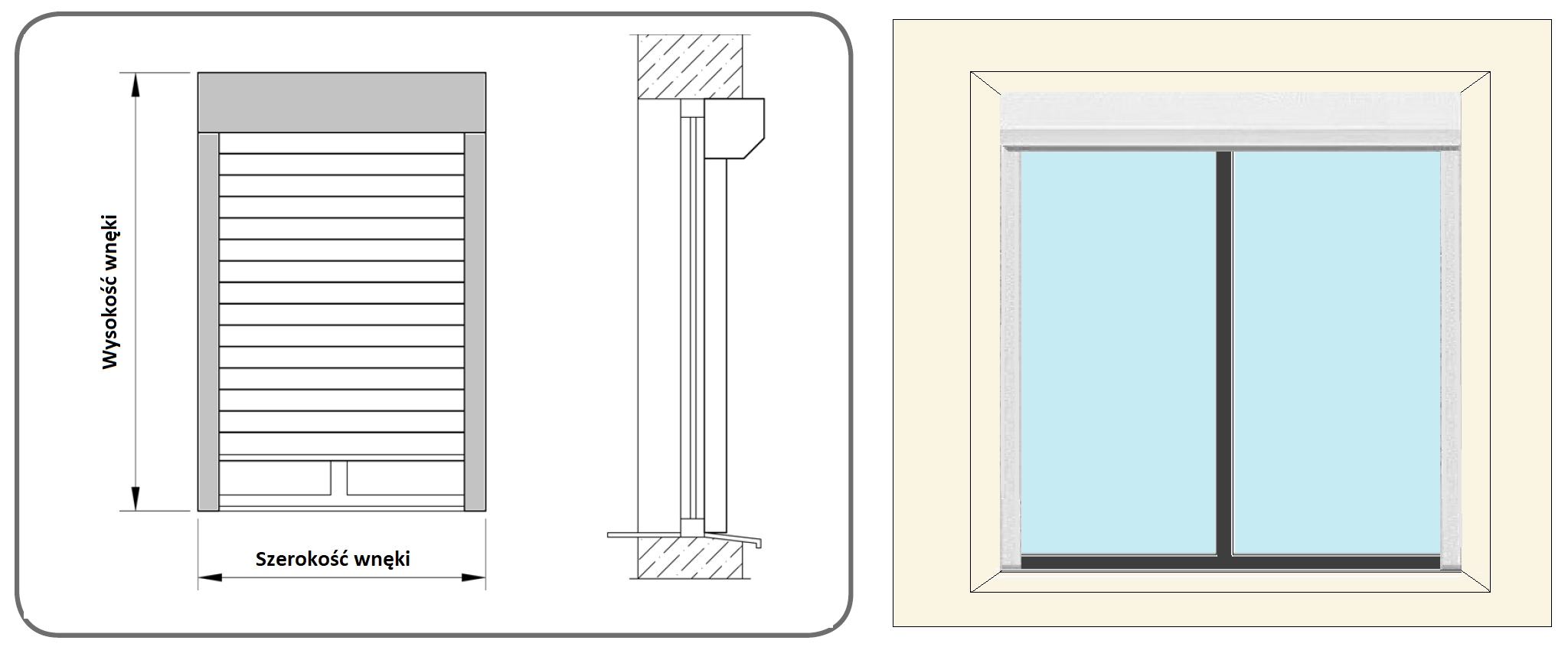 Wysokość wnęki

Szerokość wnęki