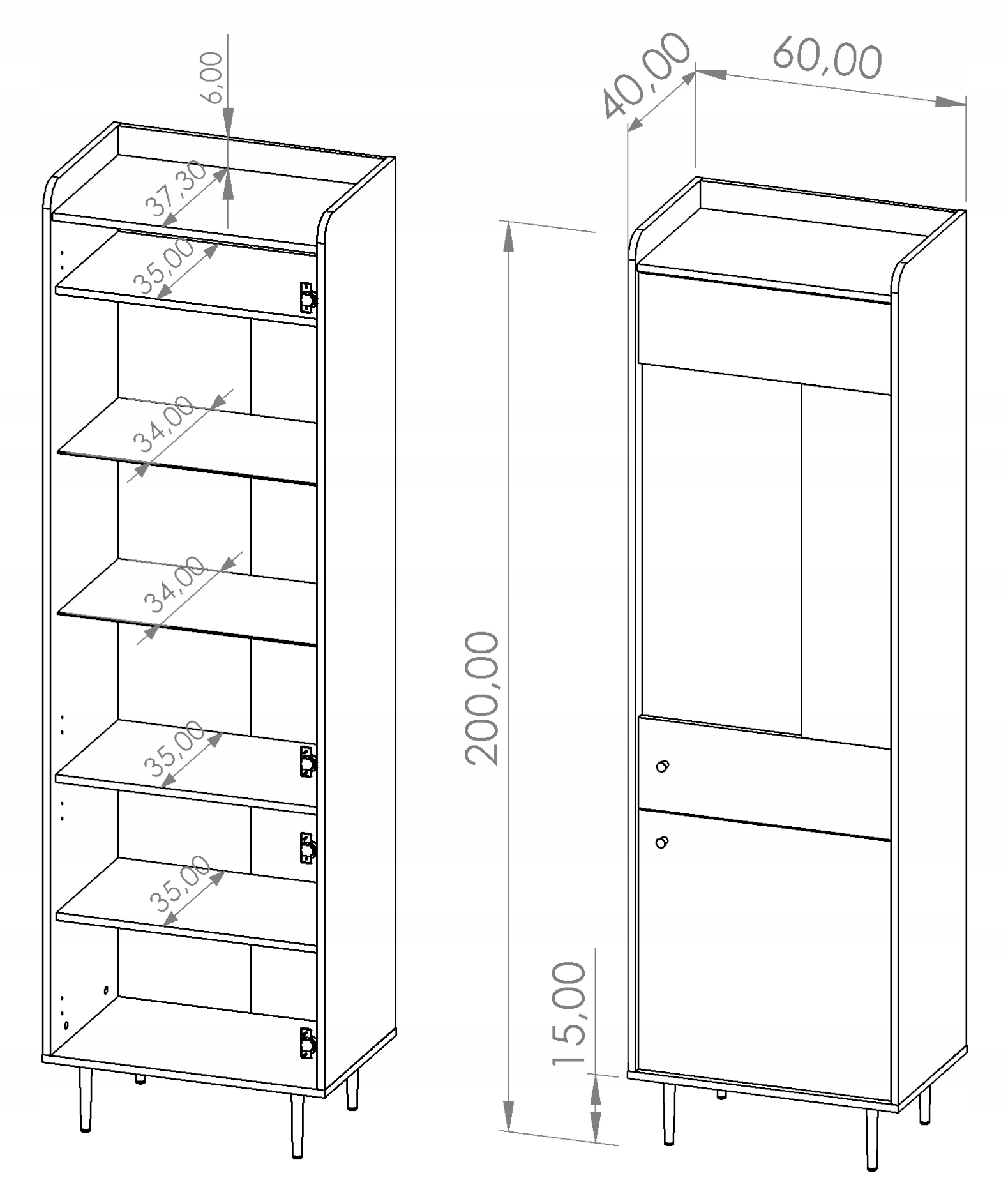 6,00
37,30
35,00
34,00
34,00
35,00
35,00
40,00
60,00
200,00
15,00