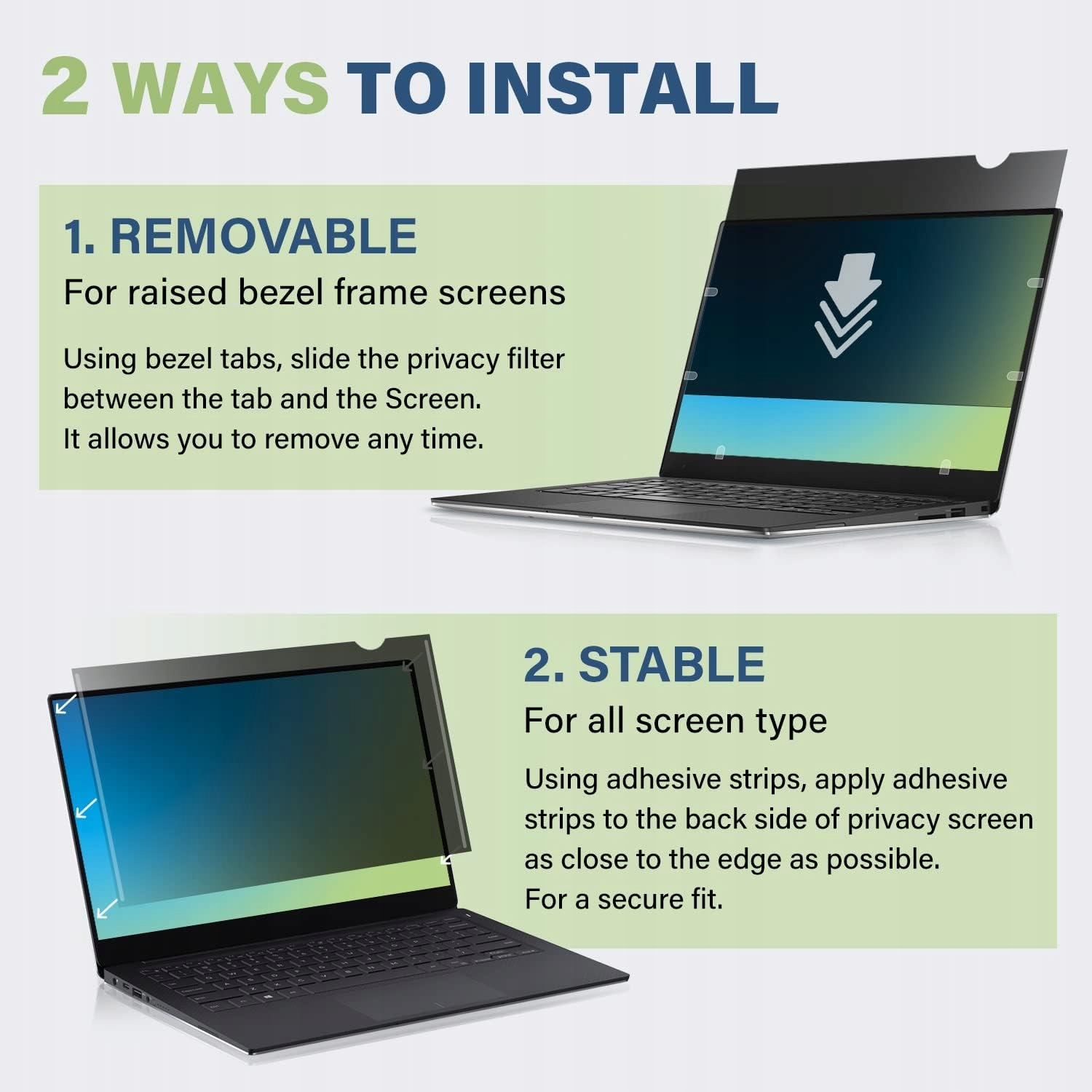 2 WAYS TO INSTALL

1. REMOVABLE

For raised bezel frame screens

Using bezel tabs, slide the privacy filter between the tab and the Screen. It allows you to remove any time.

2. STABLE

For all screen type

Using adhesive strips, apply adhesive strips to the back side of privacy screen as close to the edge as possible. For a secure fit.