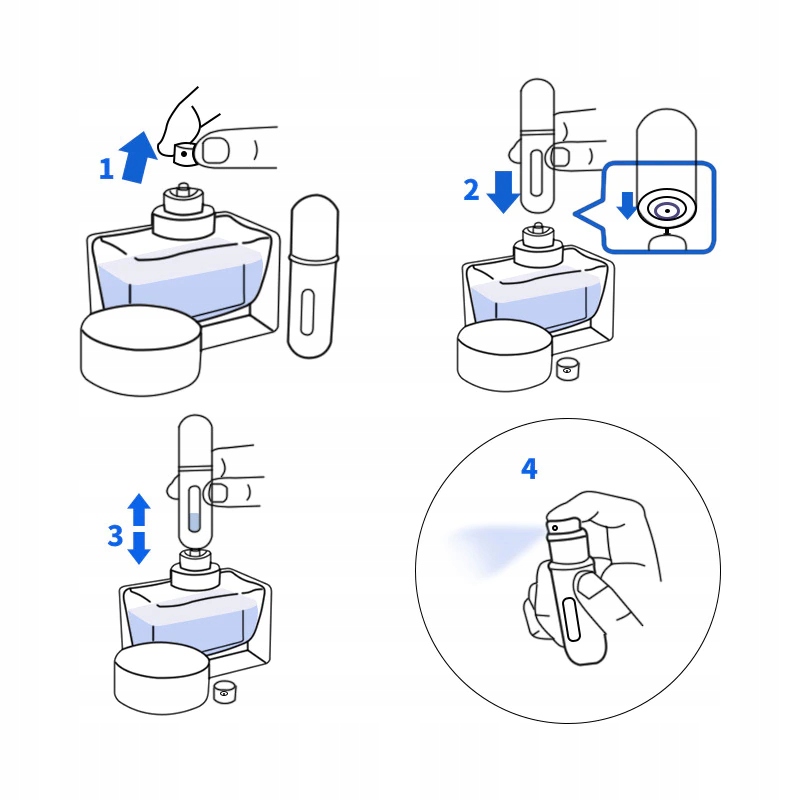 1

2

3

4