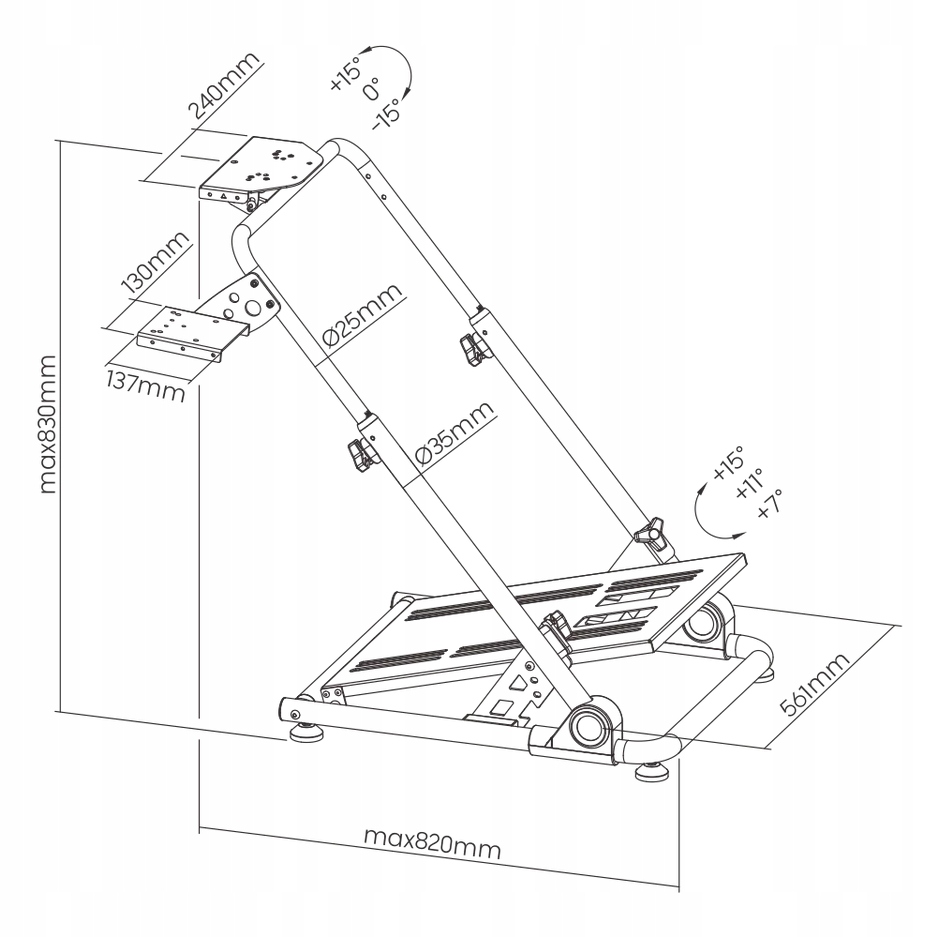 240mm
+15°
0°
-15°
130mm
137mm
Ø25mm
Ø35mm
max830mm
+15°
+11°
+7°
561mm
max820mm