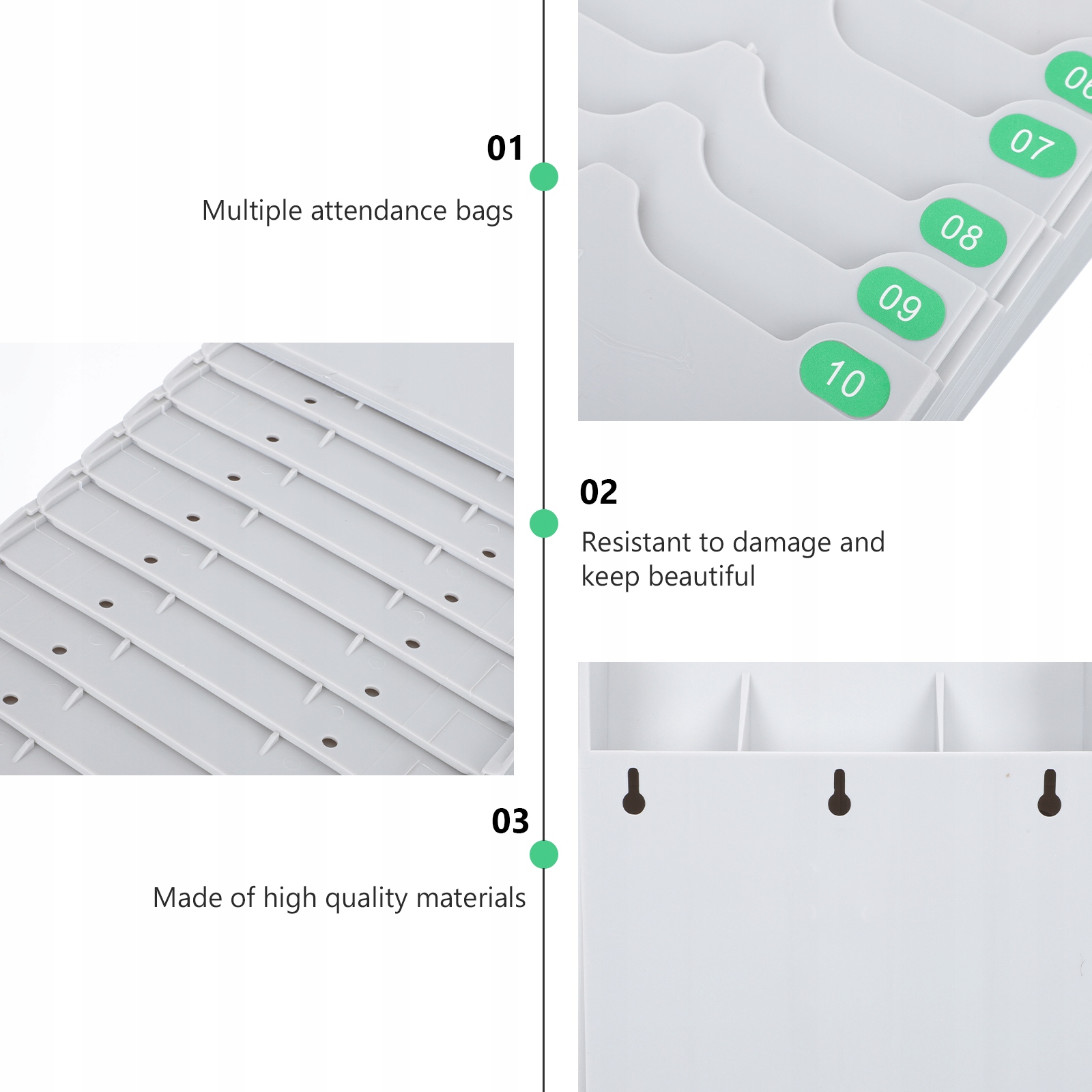 01

Multiple attendance bags

06

07

08

09

10

02

Resistant to damage and keep beautiful

03

Made of high quality materials