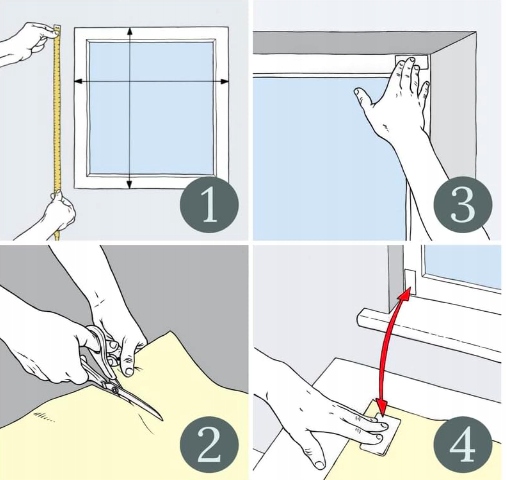 1

3

2

4