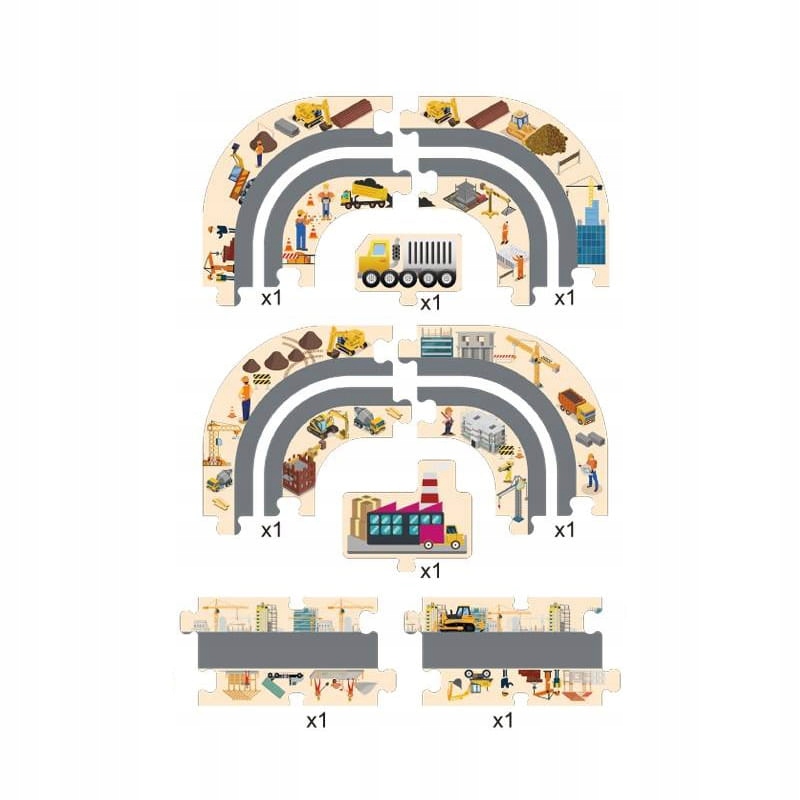 x1
x1
x1

x1
x1
x1

x1
x1