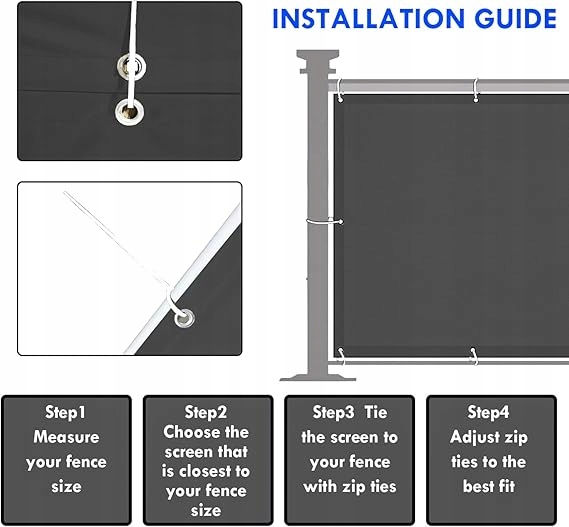 INSTALLATION GUIDE

Step1 Measure your fence size

Step2 Choose the screen that is closest to your fence size

Step3 Tie the screen to your fence with zip ties

Step4 Adjust zip ties to the best fit