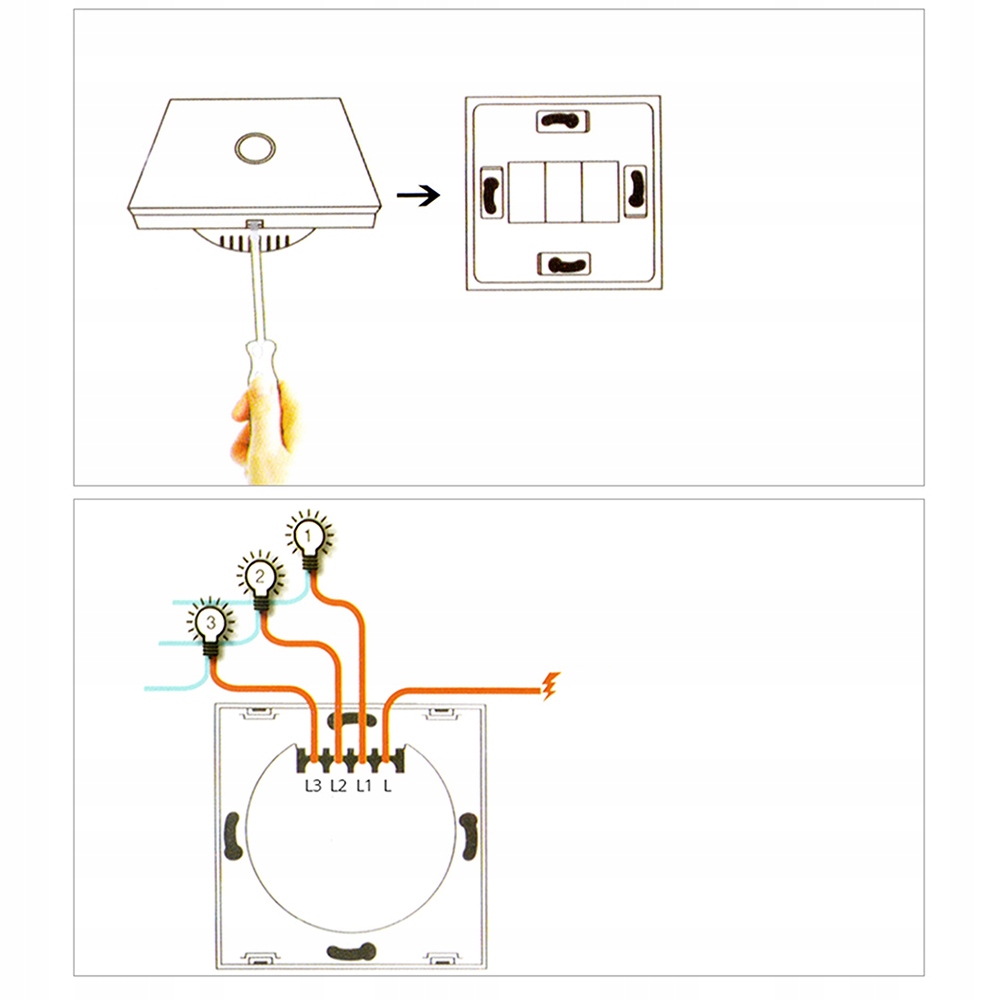 1
2
3
L3 L2 L1 L