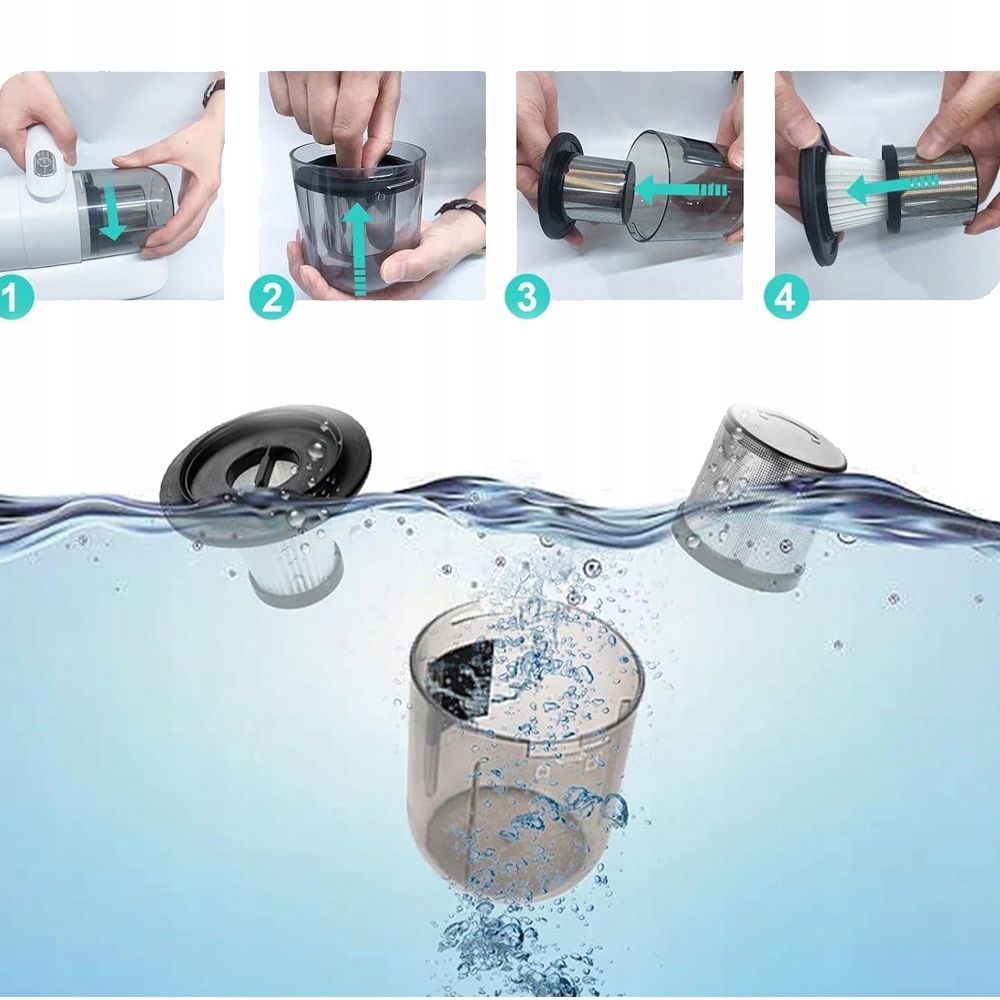 1
2
3
4