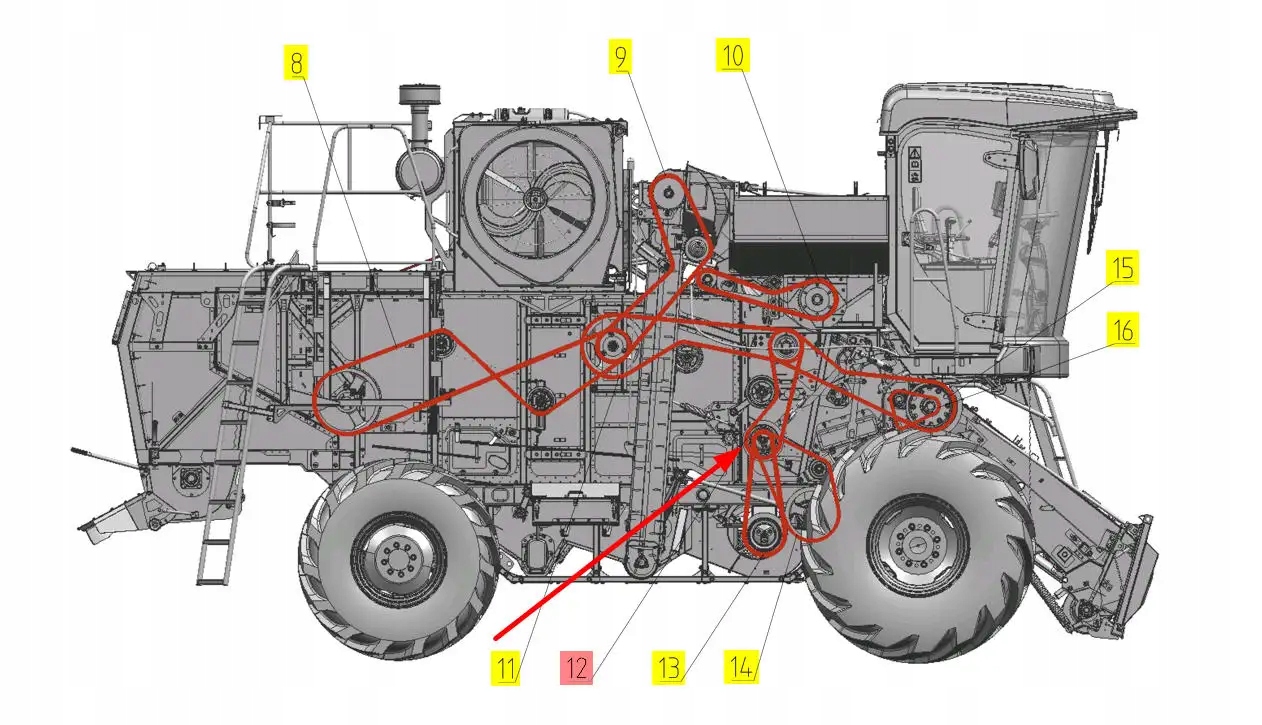 8
9
10
15
16
11
12
13
14