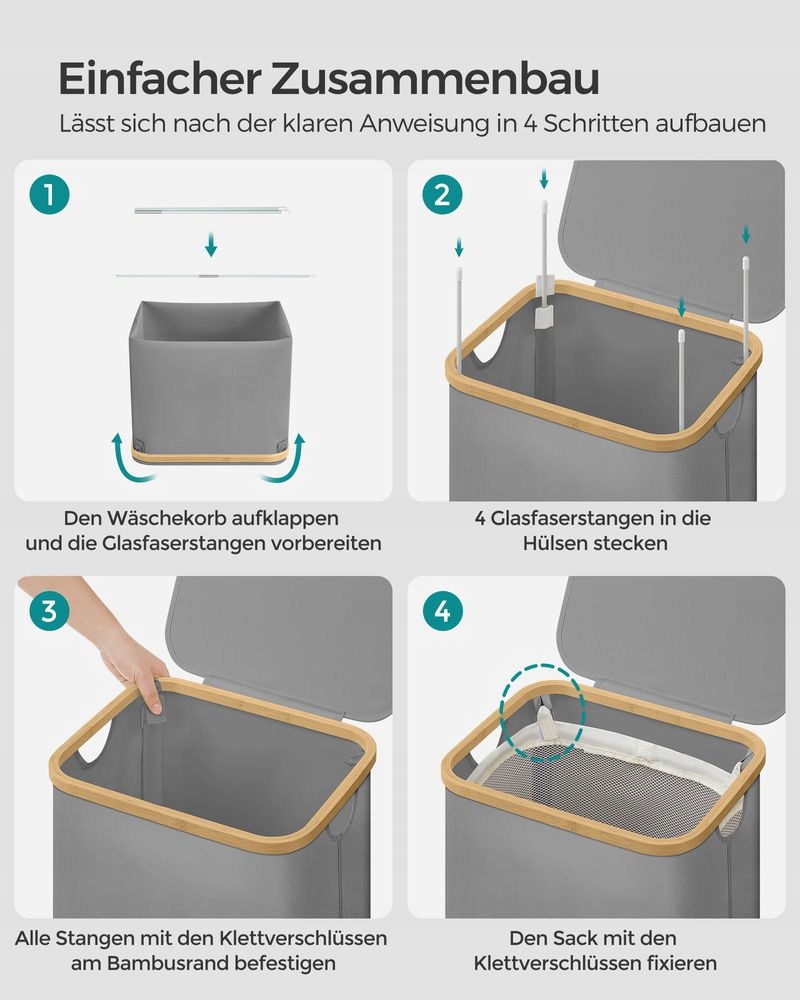 Einfacher Zusammenbau

Lässt sich nach der klaren Anweisung in 4 Schritten aufbauen

1

Den Wäschekorb aufklappen und die Glasfaserstangen vorbereiten

2

4 Glasfaserstangen in die Hülsen stecken

3

Alle Stangen mit den Klettverschlüssen am Bambusrand befestigen

4

Den Sack mit den Klettverschlüssen fixieren