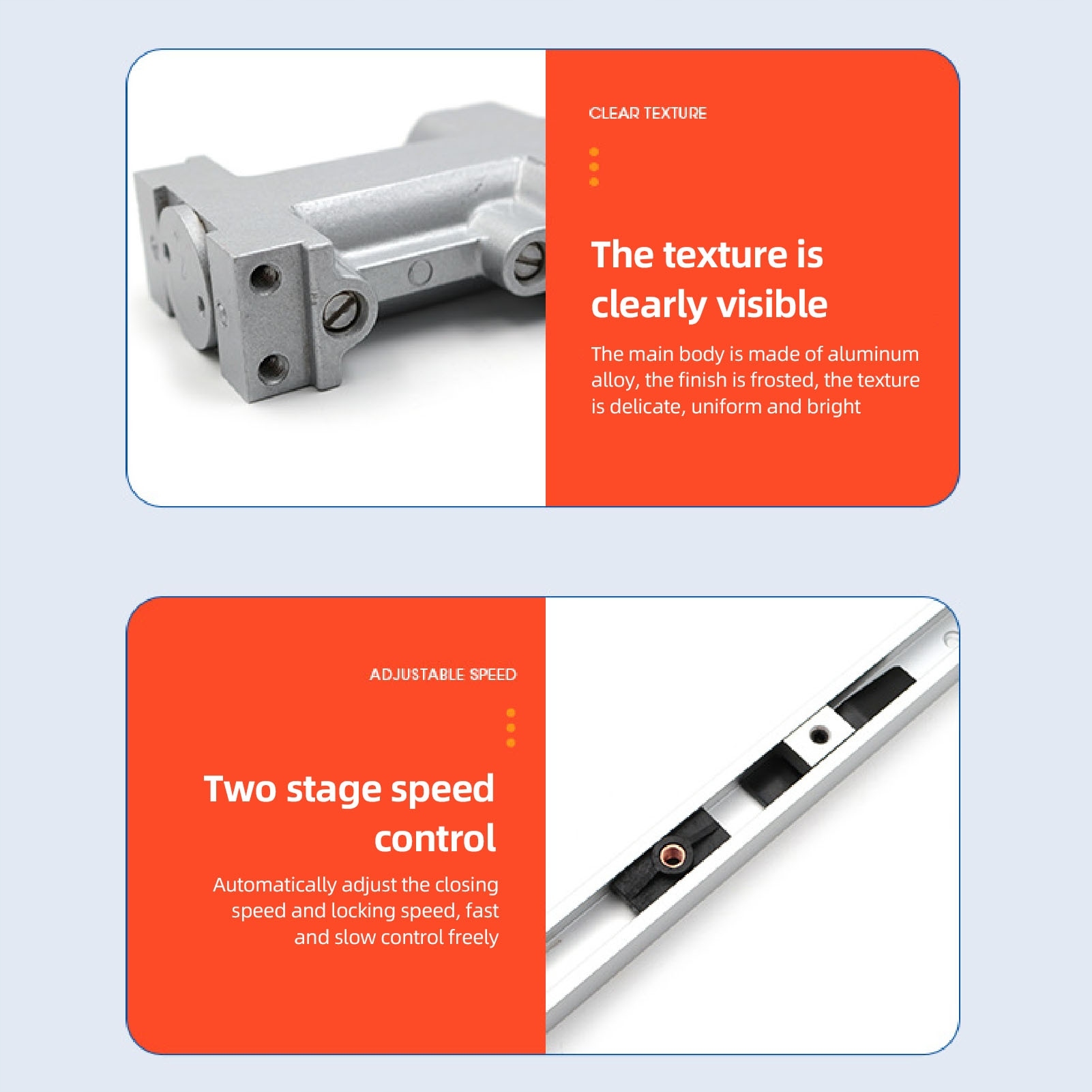 CLEAR TEXTURE

The texture is clearly visible

The main body is made of aluminum alloy, the finish is frosted, the texture is delicate, uniform and bright

ADJUSTABLE SPEED

Two stage speed control

Automatically adjust the closing speed and locking speed, fast and slow control freely