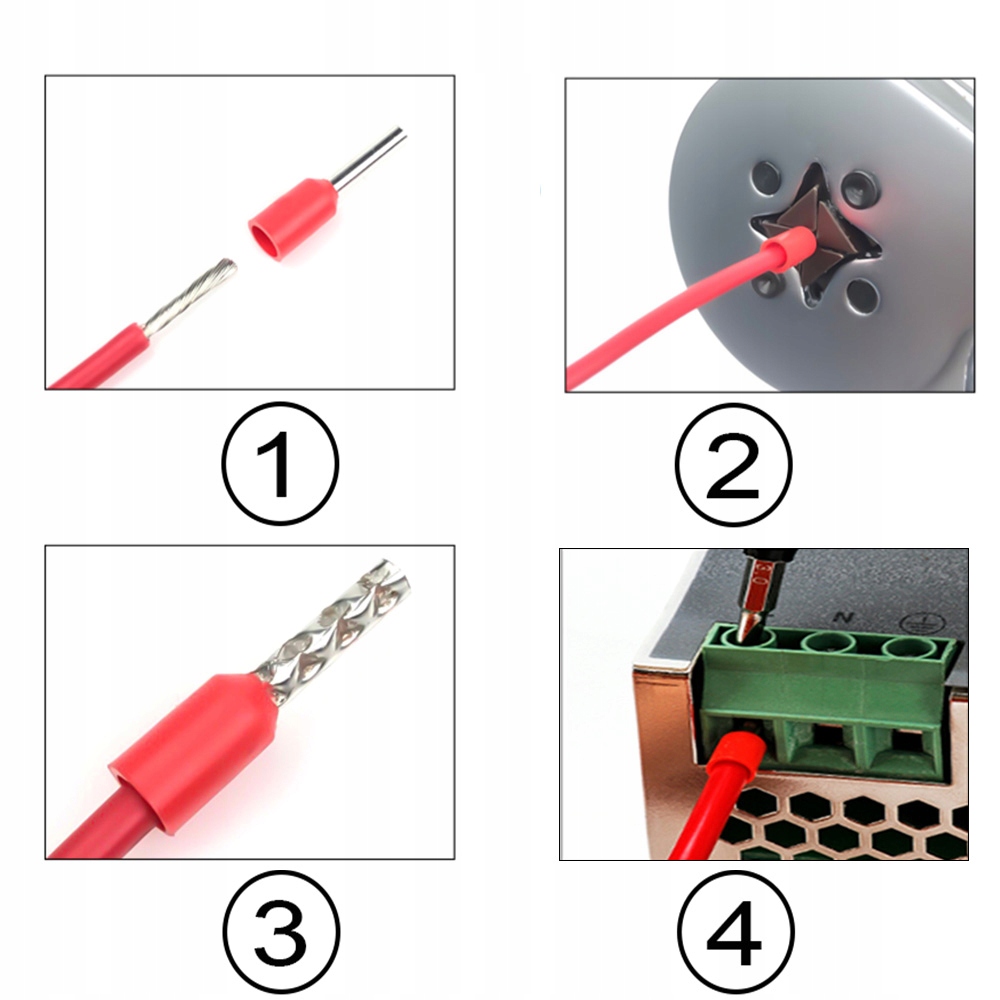 1

2

3

N

4