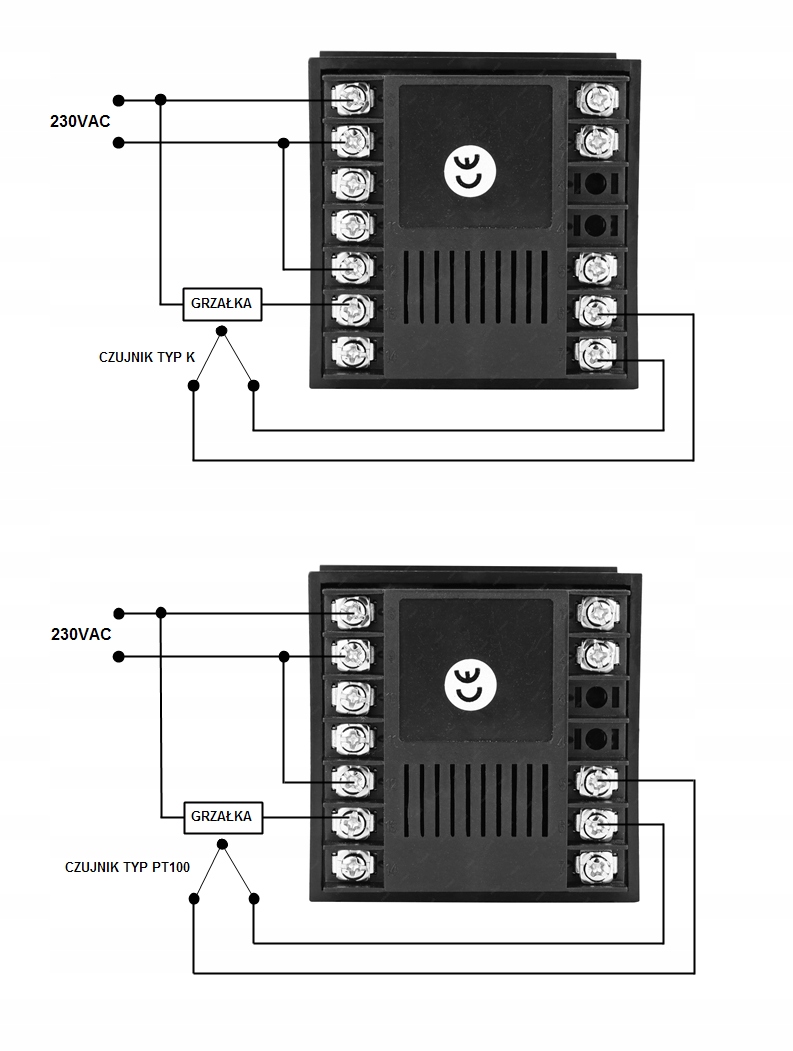 230VAC

GRZAŁKA

CZUJNIK TYP K

230VAC

GRZAŁKA

CZUJNIK TYP PT100