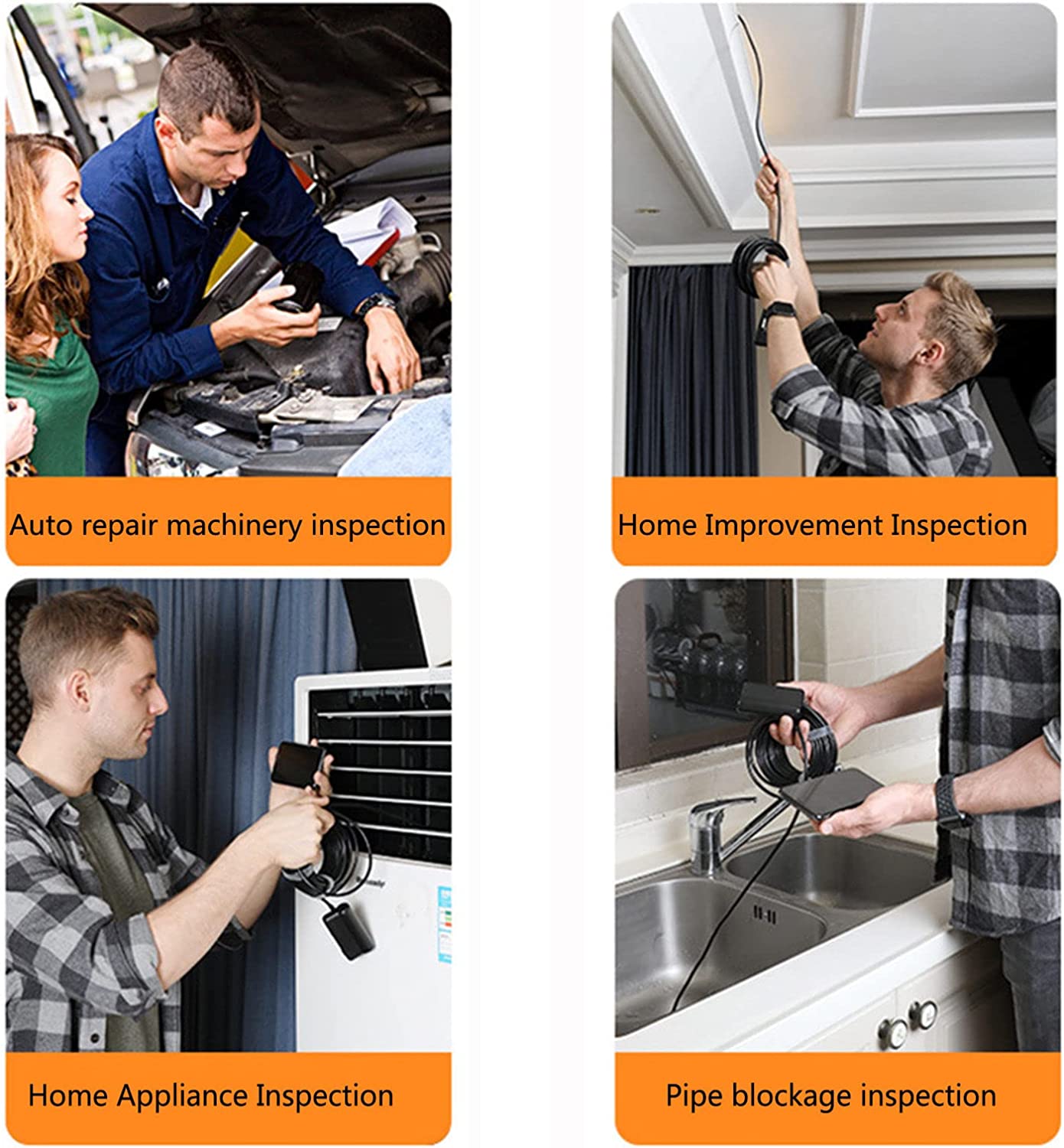 Auto repair machinery inspection

Home Improvement Inspection

Home Appliance Inspection

Pipe blockage inspection