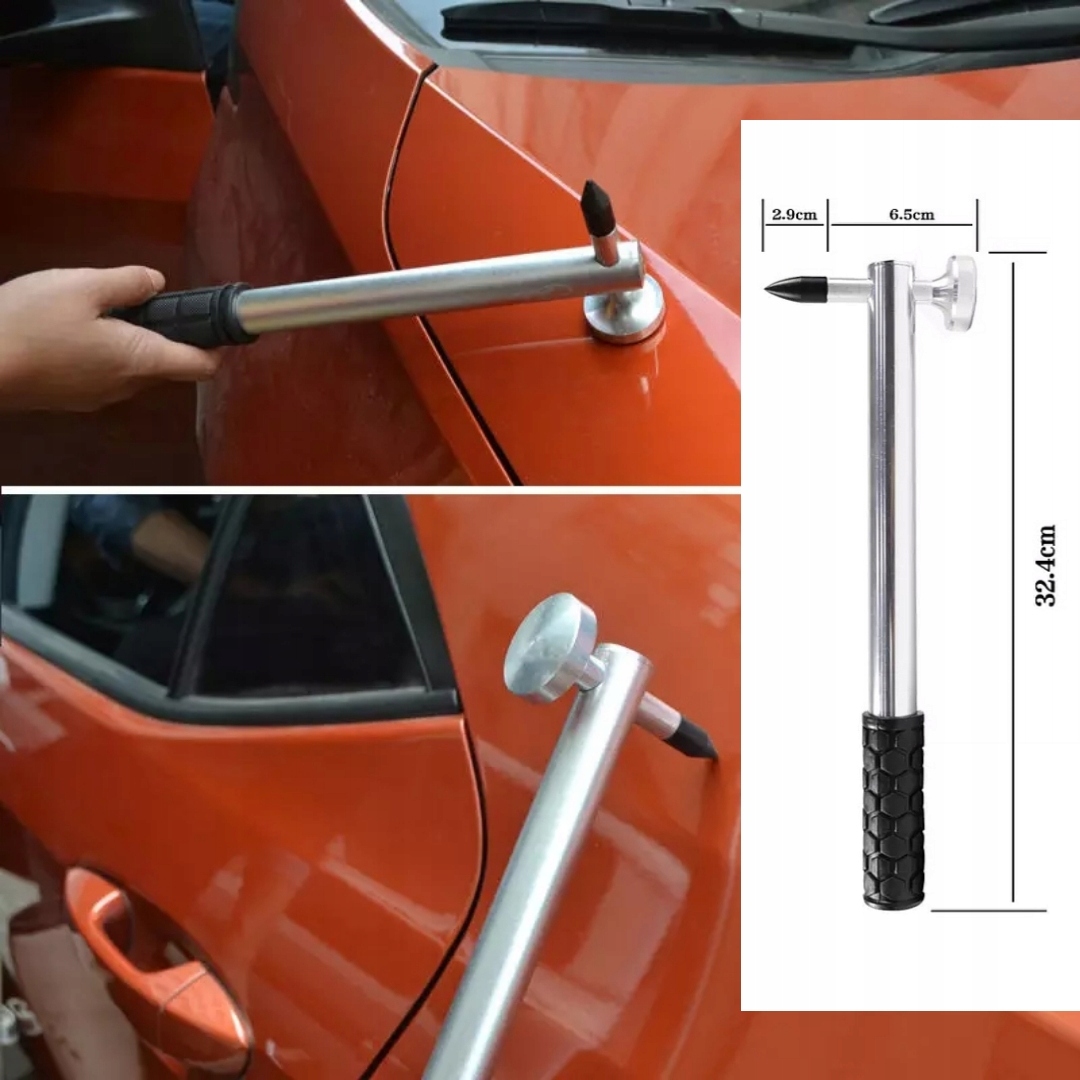 2.9cm
6.5cm
32.4cm