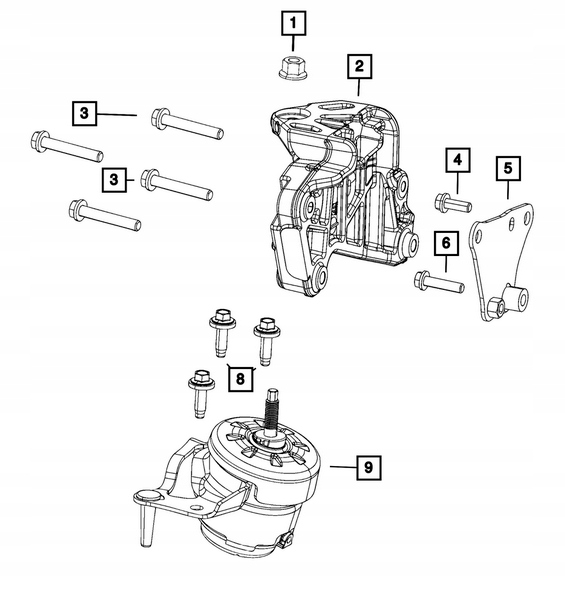 1
2
3
3
4
5
6
8
9