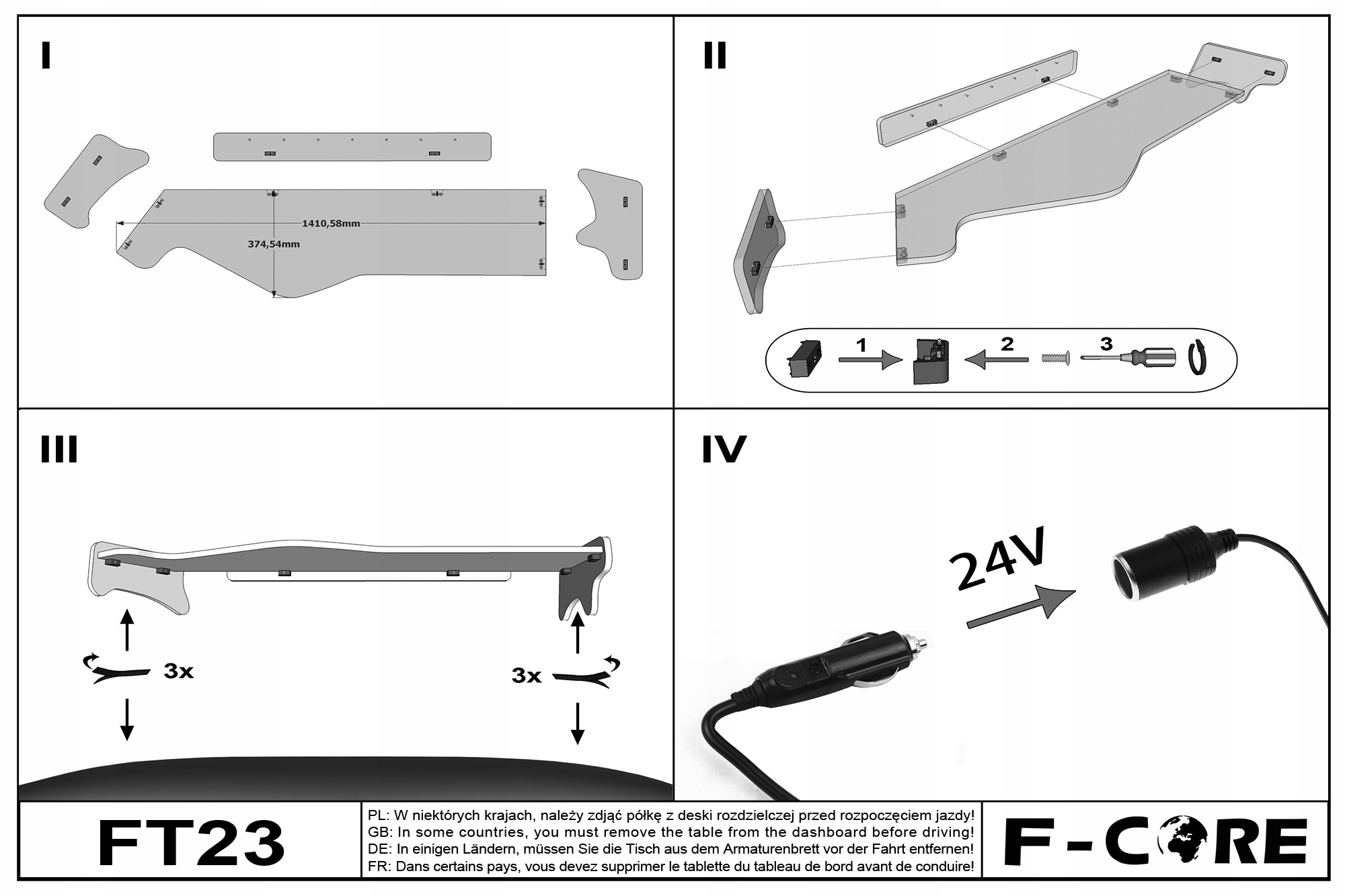 I

1410,58mm

374,54mm

II

1

2

3

III

3x

3x

IV

24V

FT23

PL: W niektórych krajach, należy zdjąć półkę z deski rozdzielczej przed rozpoczęciem jazdy!
GB: In some countries, you must remove the table from the dashboard before driving!
DE: In einigen Ländern, müssen Sie die Tisch aus dem Armaturenbrett vor der Fahrt entfernen!
FR: Dans certains pays, vous devez supprimer le tablette du tableau de bord avant de conduire!

F-CORE