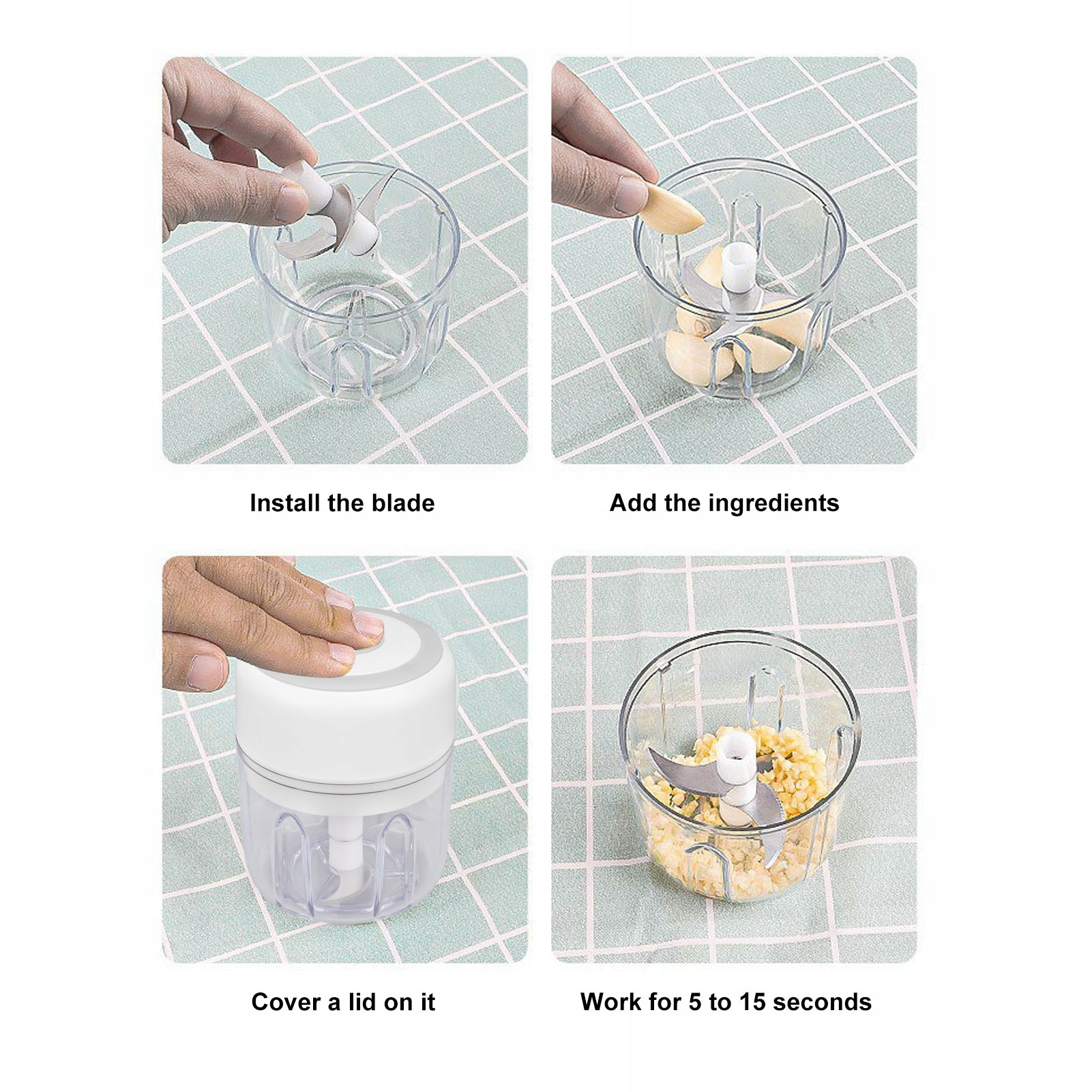 Install the blade

Add the ingredients

Cover a lid on it

Work for 5 to 15 seconds