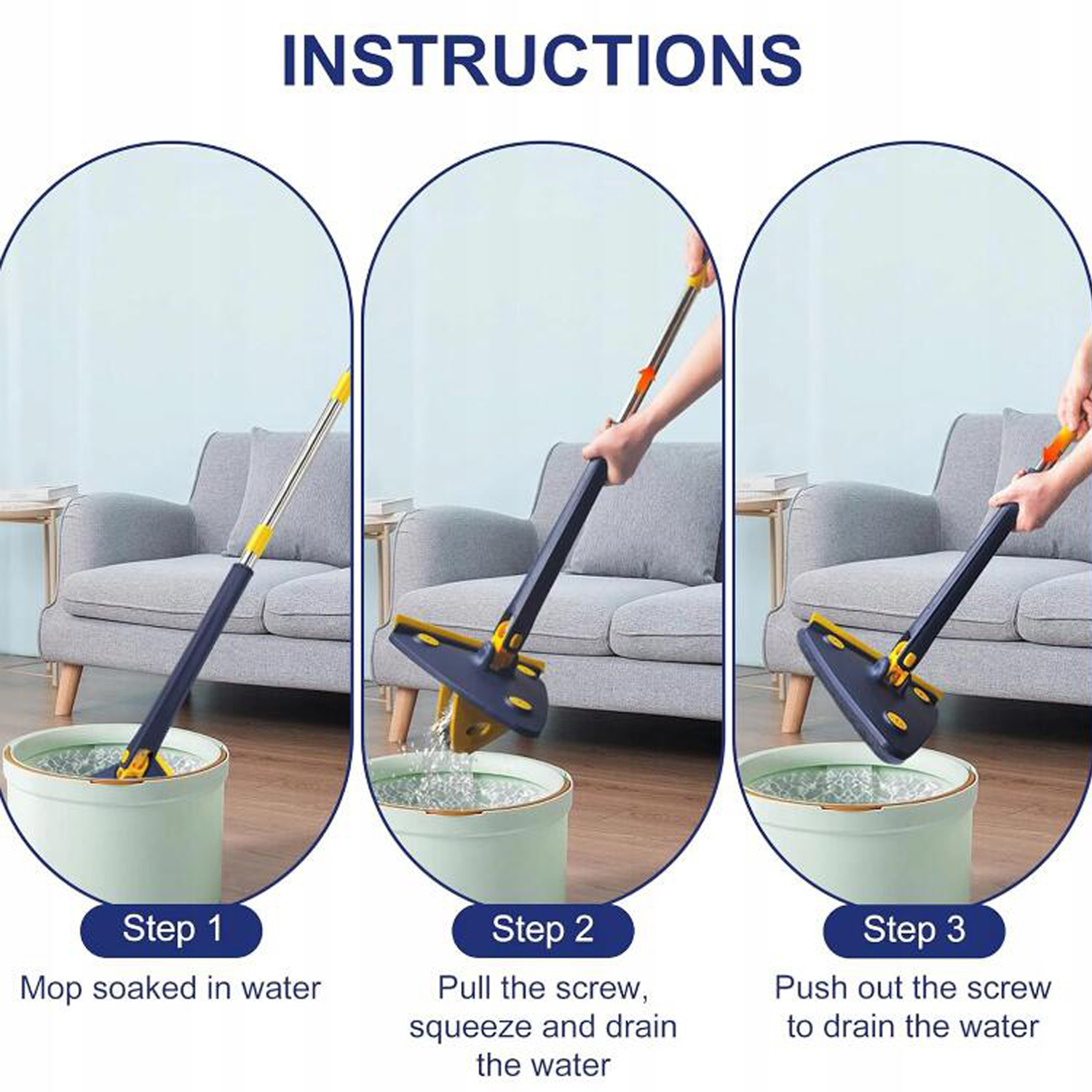 INSTRUCTIONS

Step 1

Mop soaked in water

Step 2

Pull the screw, squeeze and drain the water

Step 3

Push out the screw to drain the water