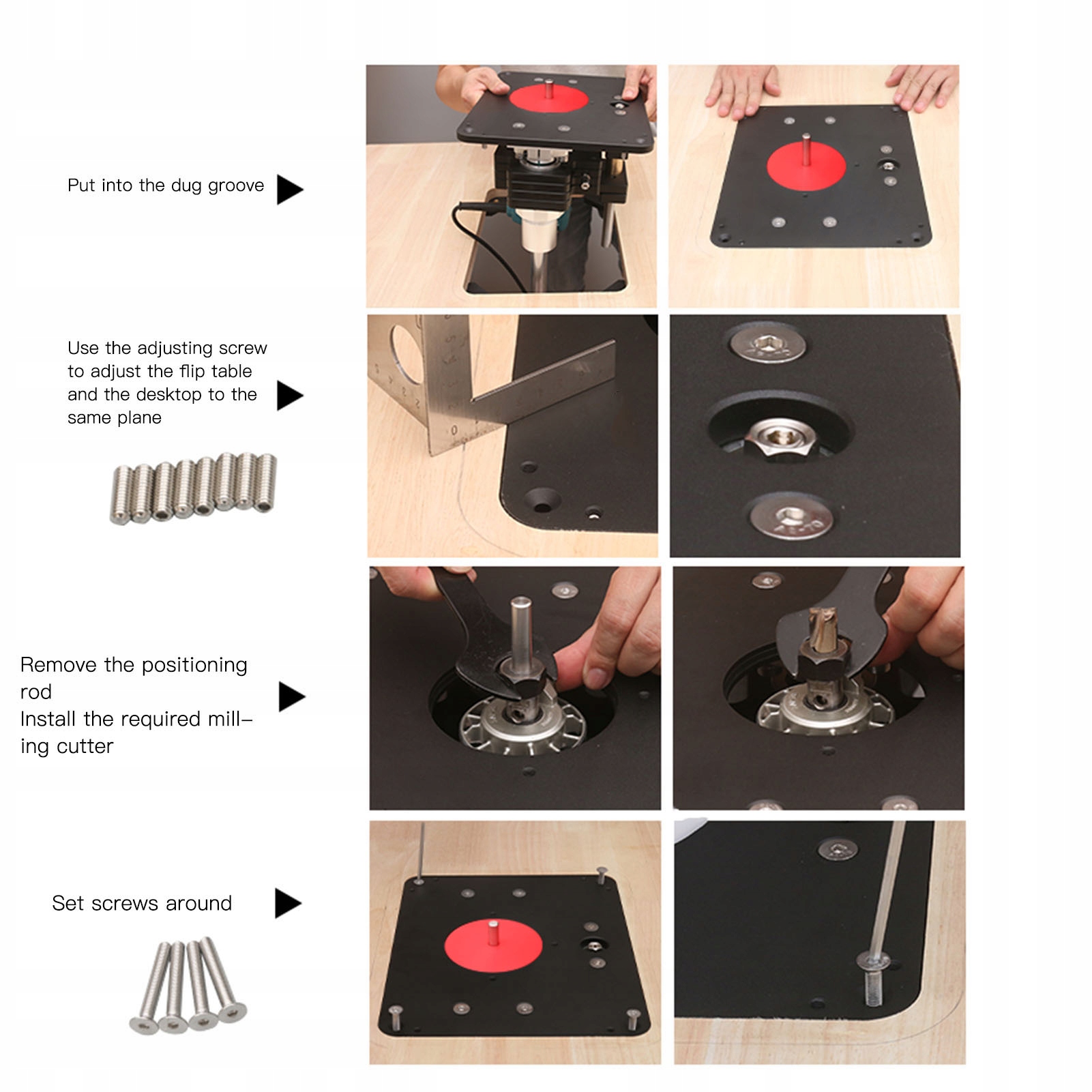 Put into the dug groove

Use the adjusting screw to adjust the flip table and the desktop to the same plane

Remove the positioning rod
Install the required milling cutter

Set screws around