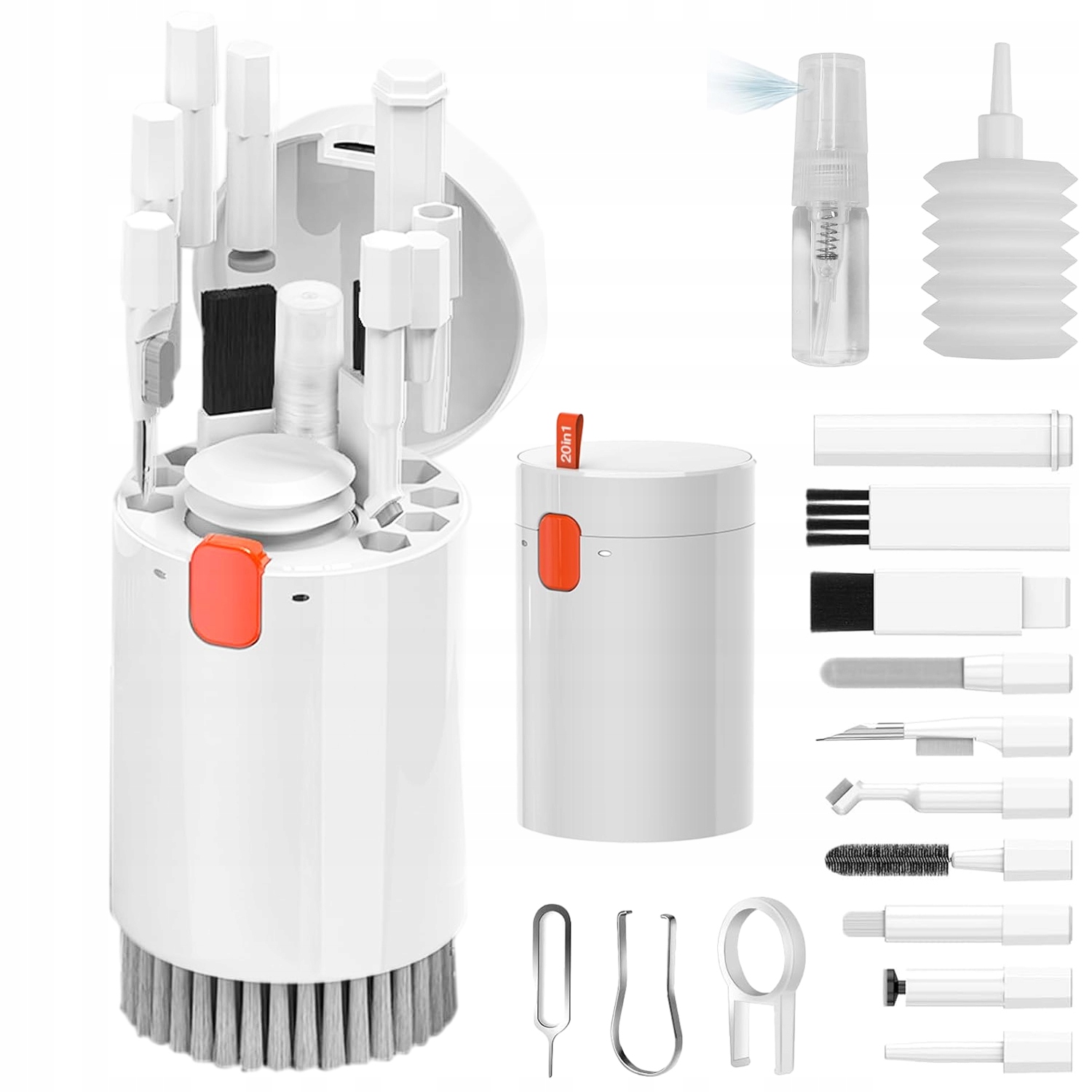 20in1