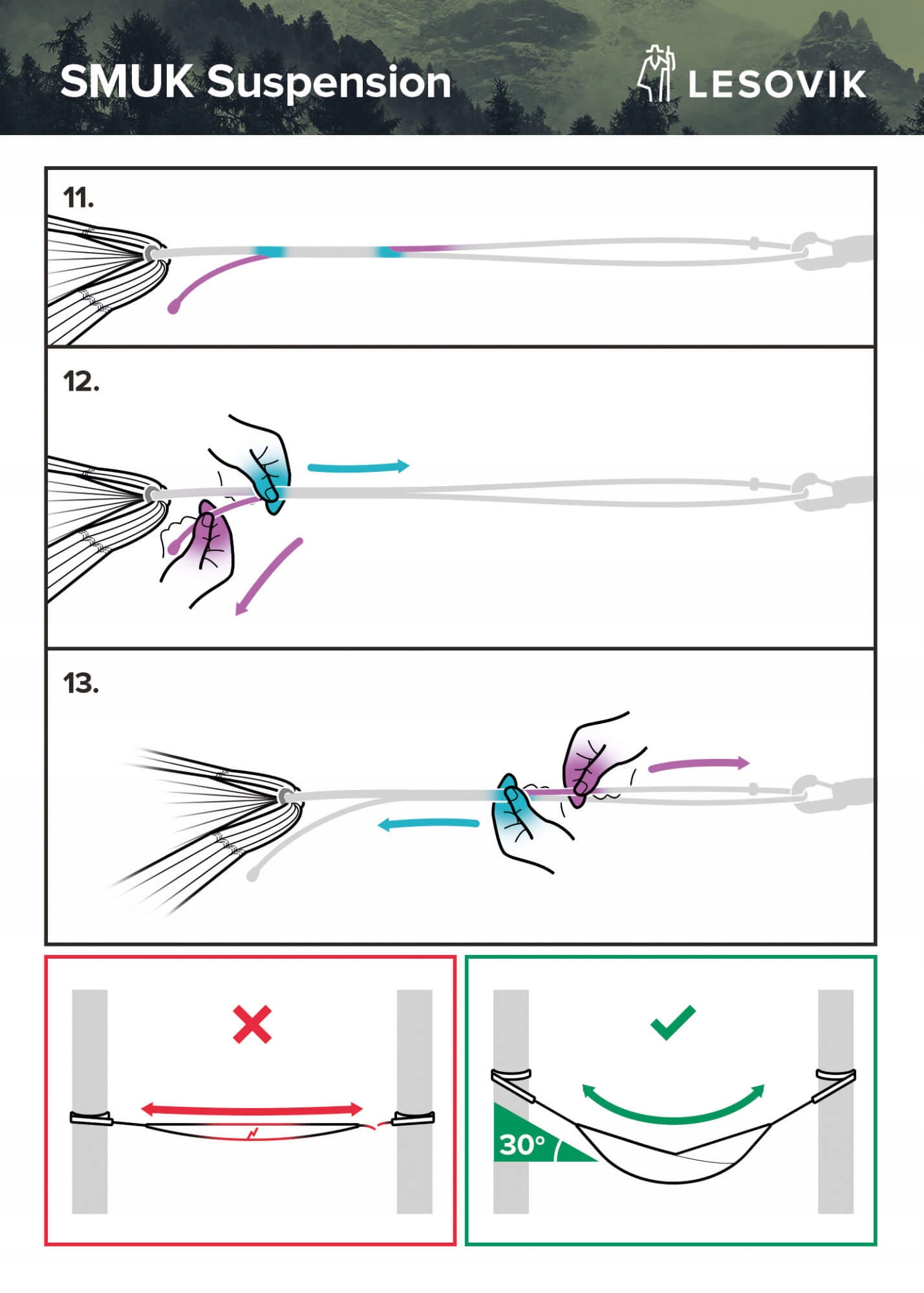 SMUK Suspension

LESOVIK

11.

12.

13.

30°