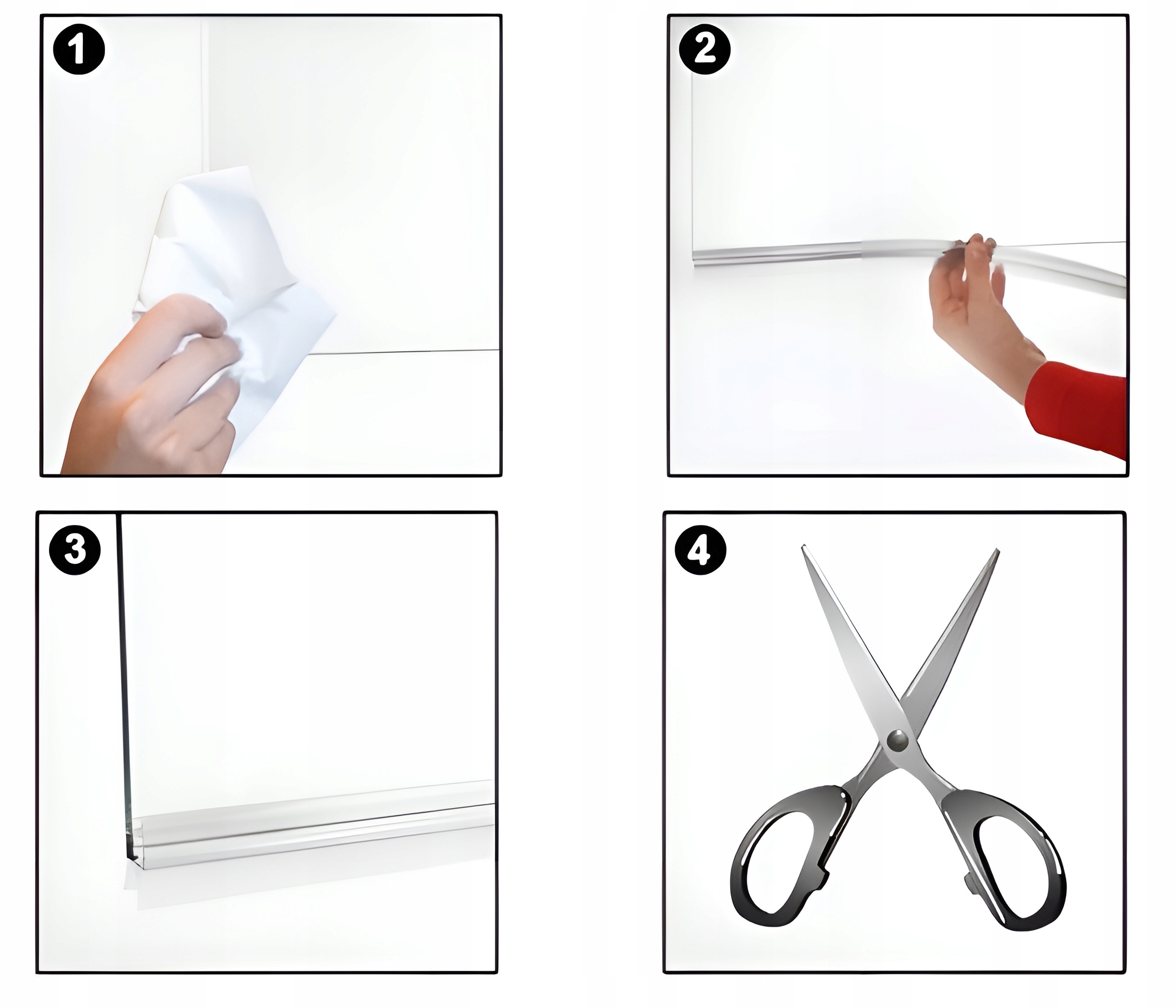 1

2

3

4