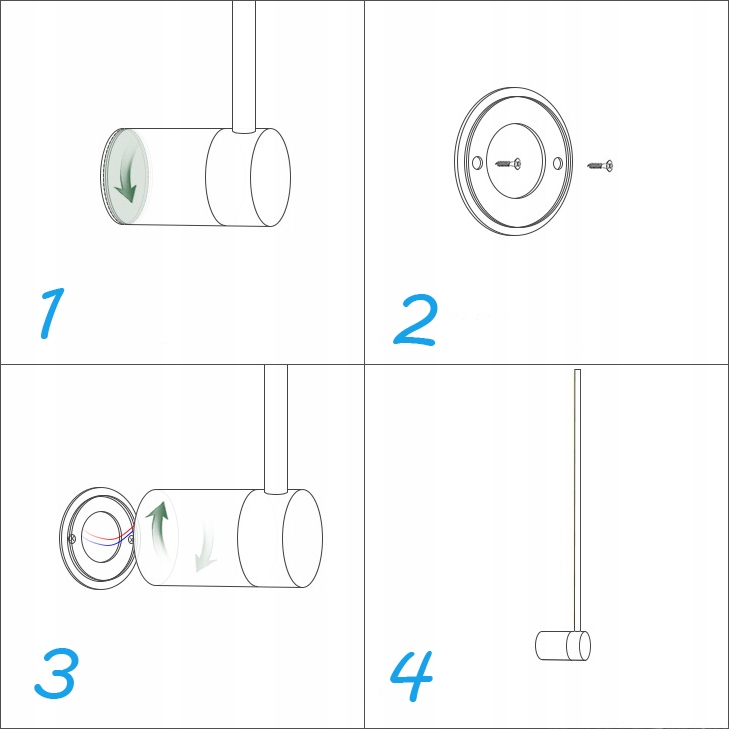 1

2

3

4