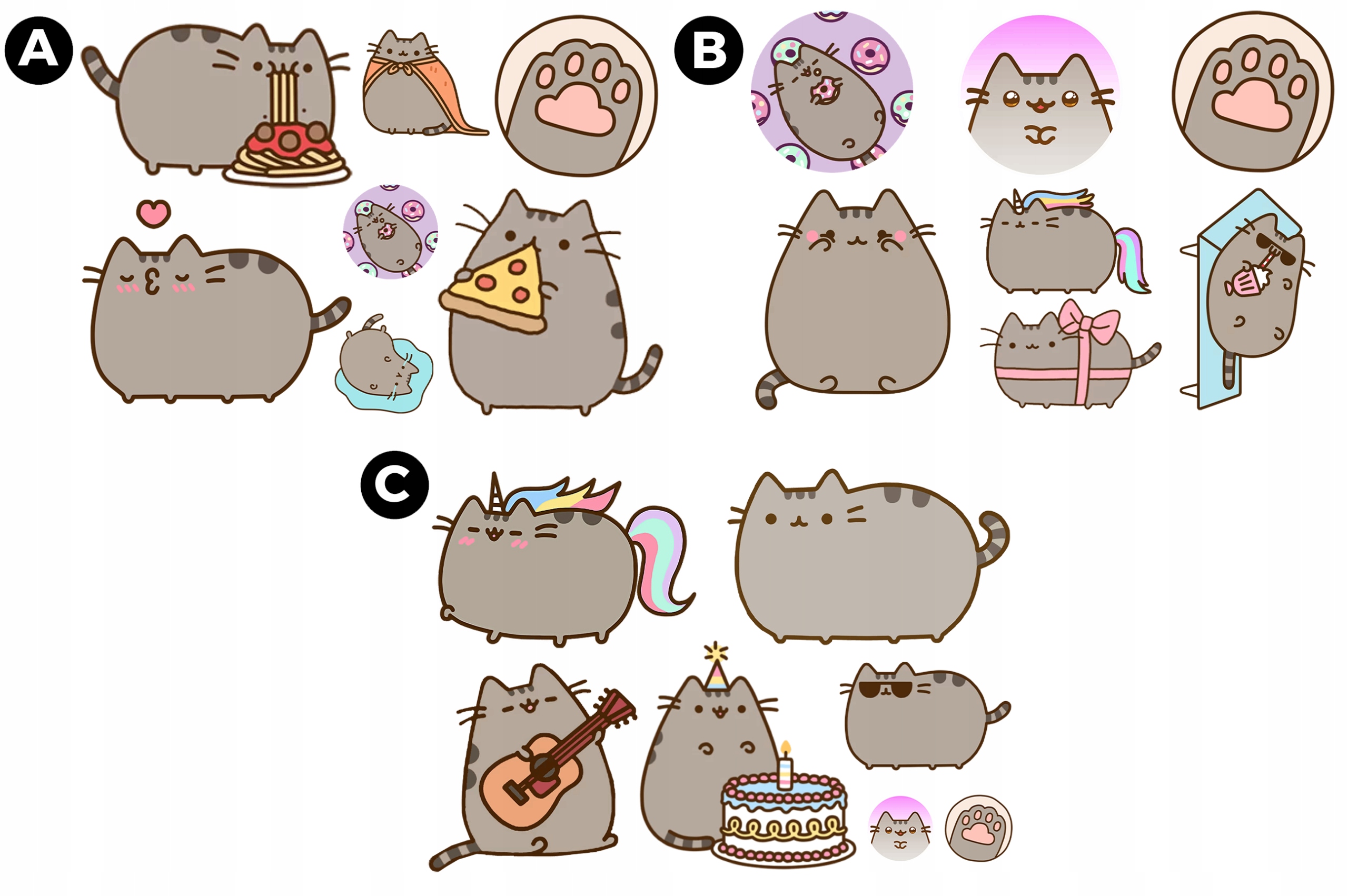 A

B

C