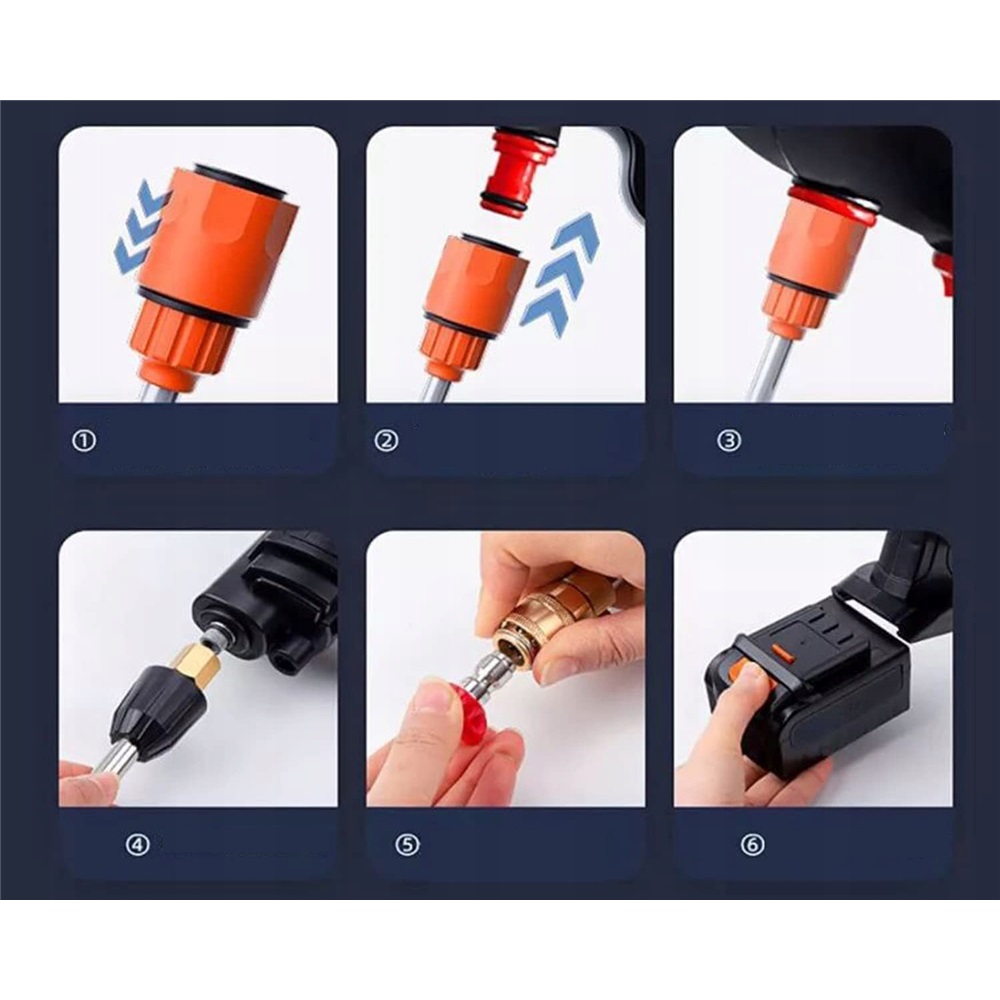 ①

②

③

④

⑤

⑥