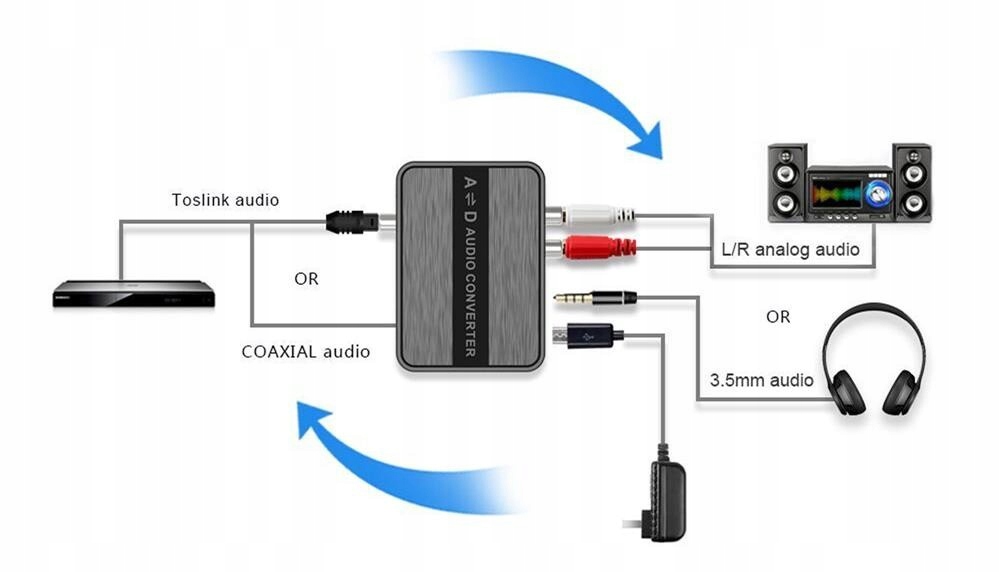 Toslink audio

OR

COAXIAL audio

A ⇌ D AUDIO CONVERTER

L/R analog audio

OR

3.5mm audio