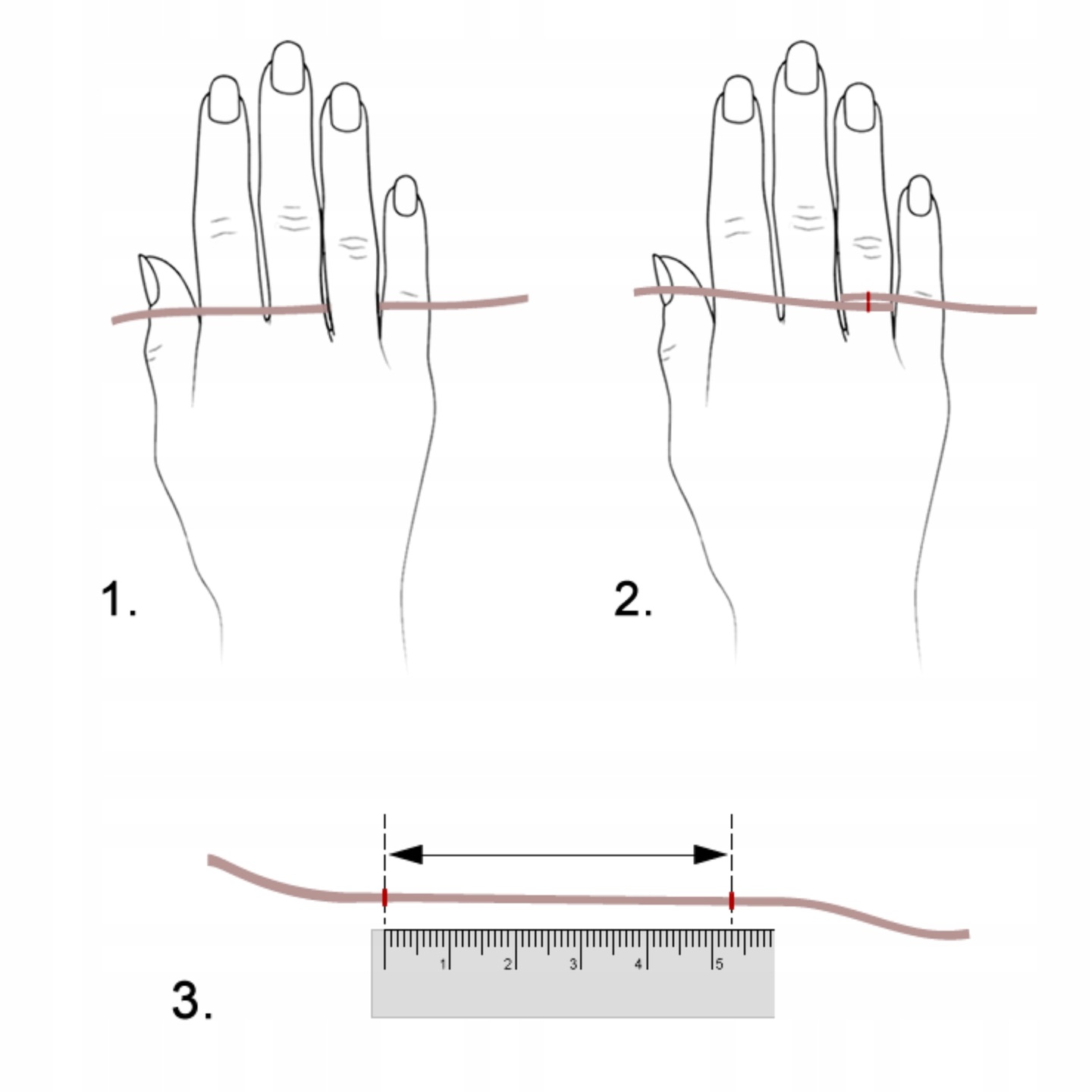 1.

2.

3.

1 2 3 4 5