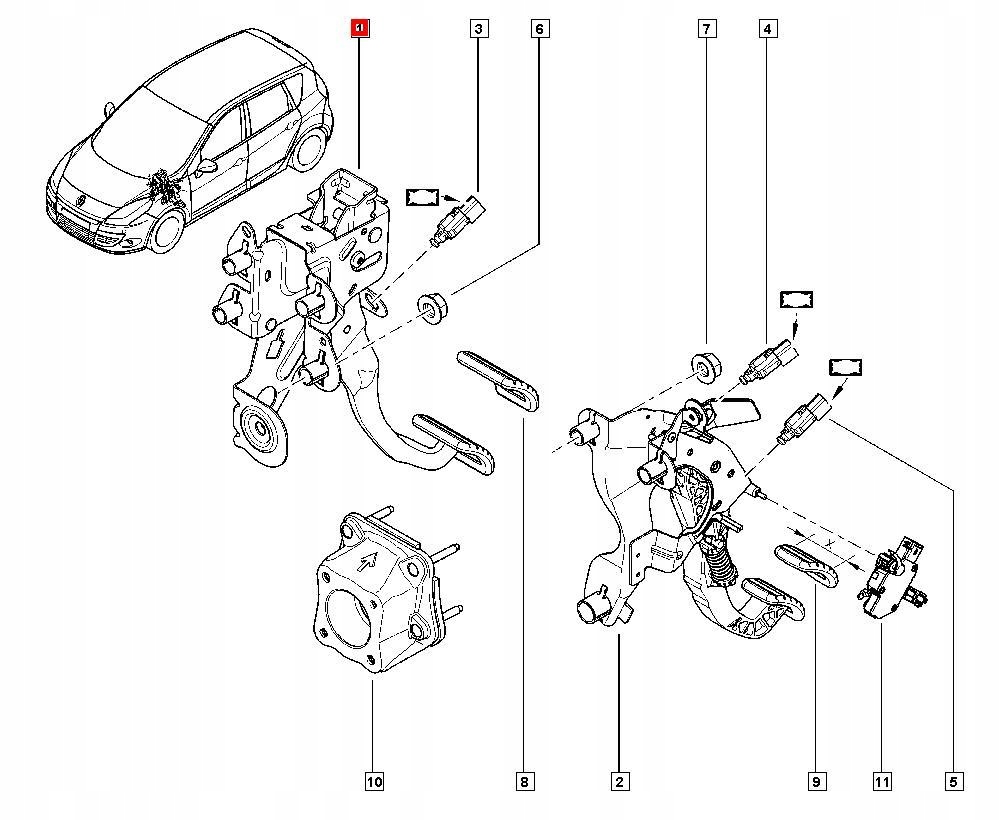 1
3
6
7
4
X
10
8
2
9
11
5