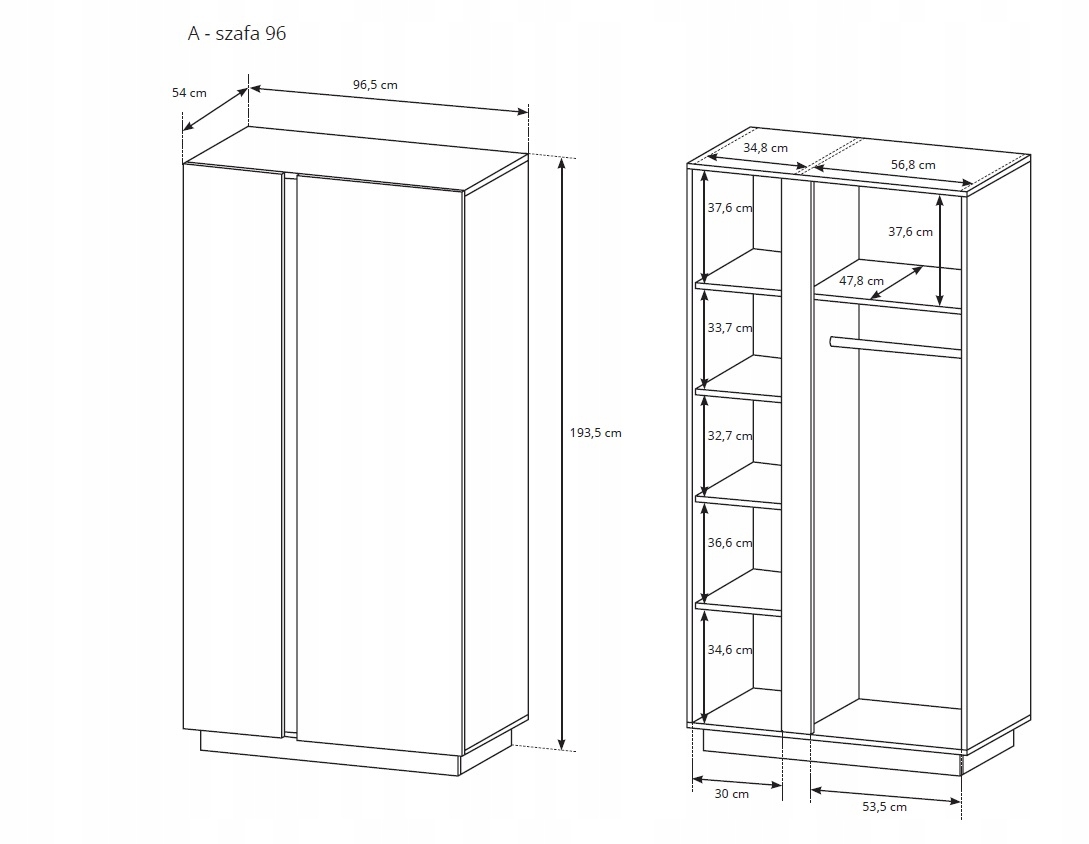 A - szafa 96

54 cm
96,5 cm
193,5 cm

34,8 cm
56,8 cm
37,6 cm
37,6 cm
47,8 cm
33,7 cm
32,7 cm
36,6 cm
34,6 cm
30 cm
53,5 cm