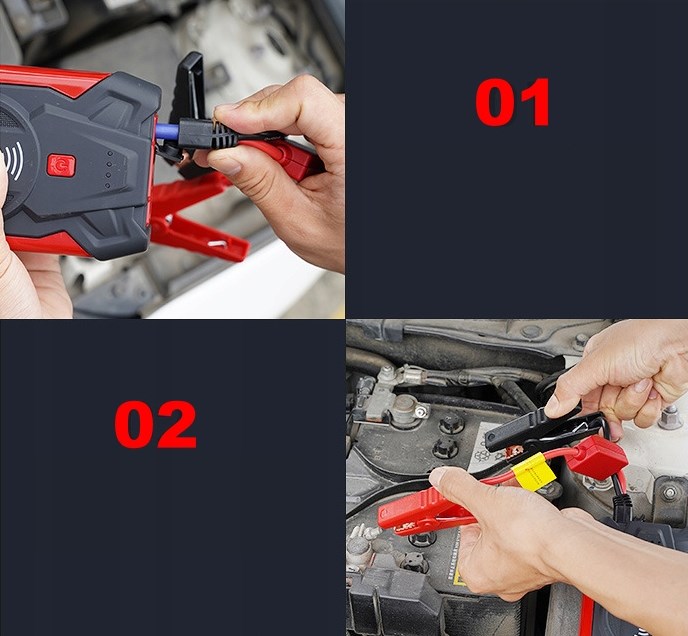 01

02