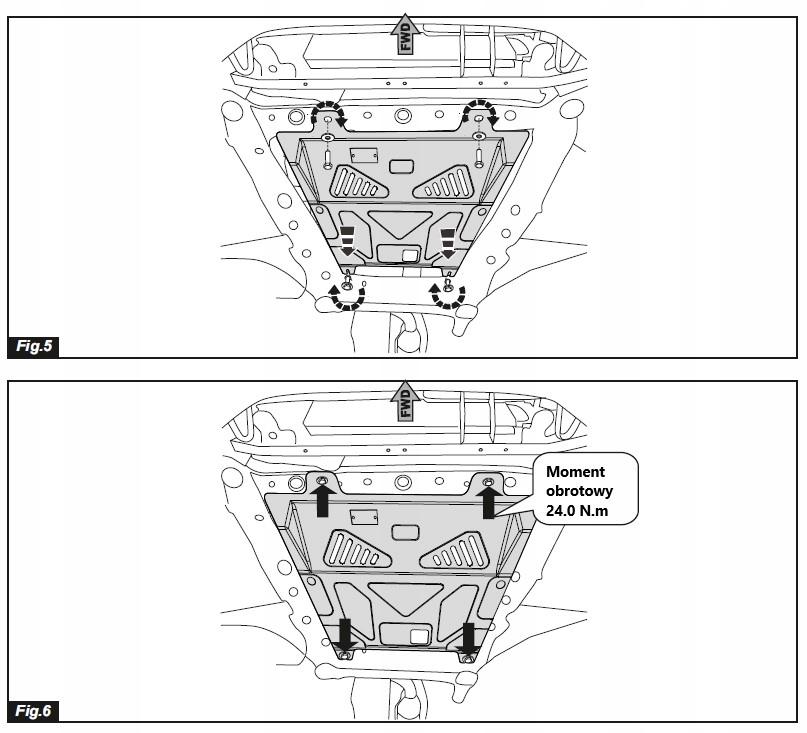 FWD

Fig.5

FWD

Moment obrotowy 24.0 N.m

Fig.6