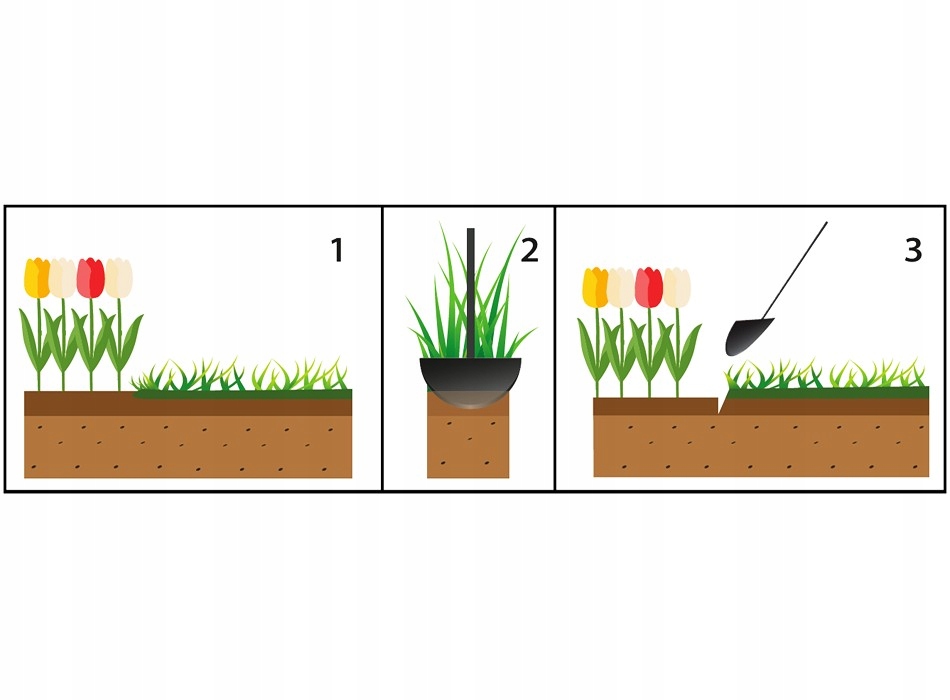 1

2

3