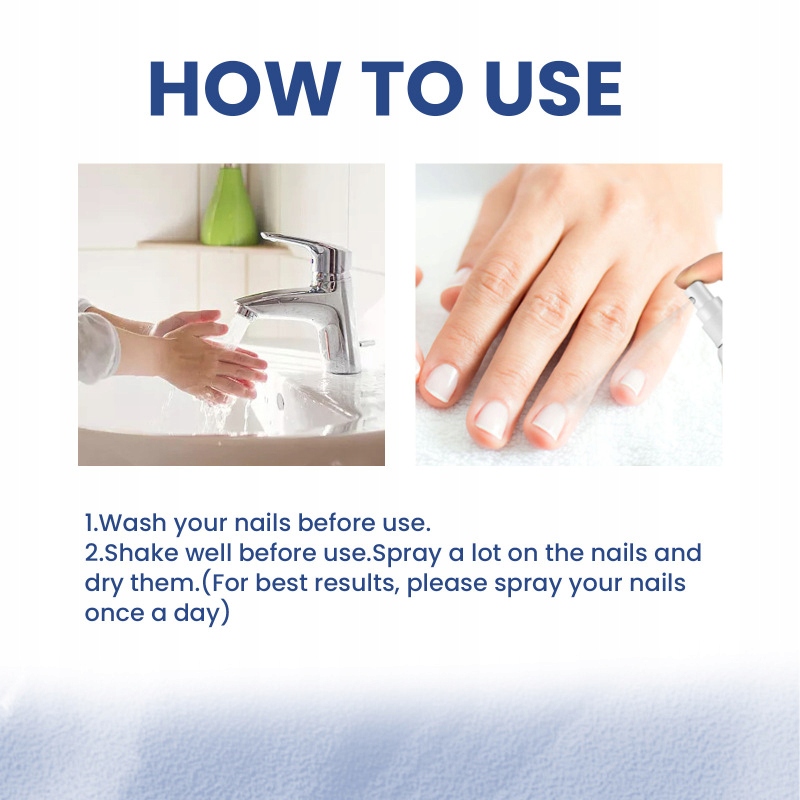 HOW TO USE

1.Wash your nails before use.
2.Shake well before use.Spray a lot on the nails and dry them.(For best results, please spray your nails once a day)