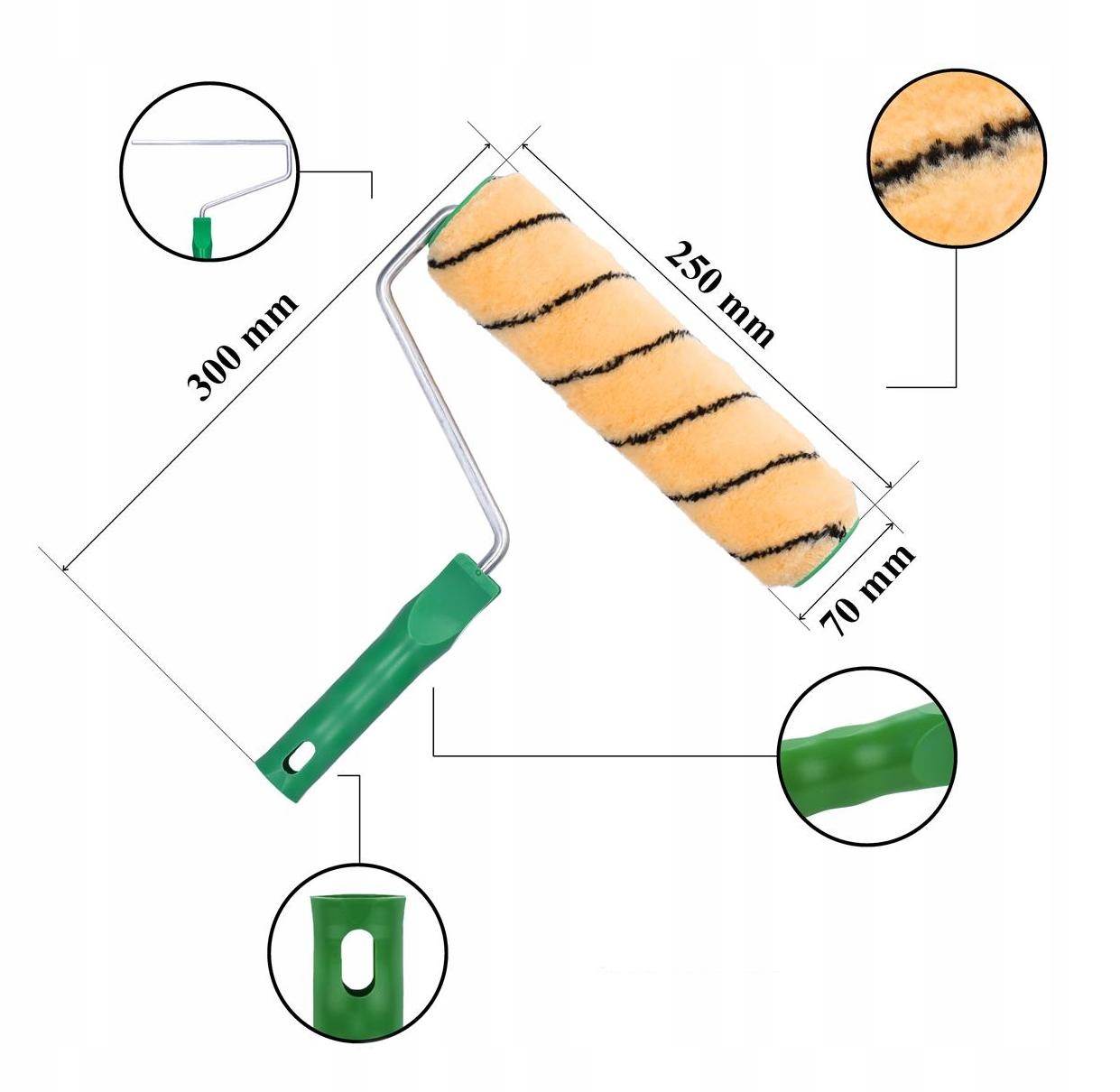 300 mm

250 mm

70 mm