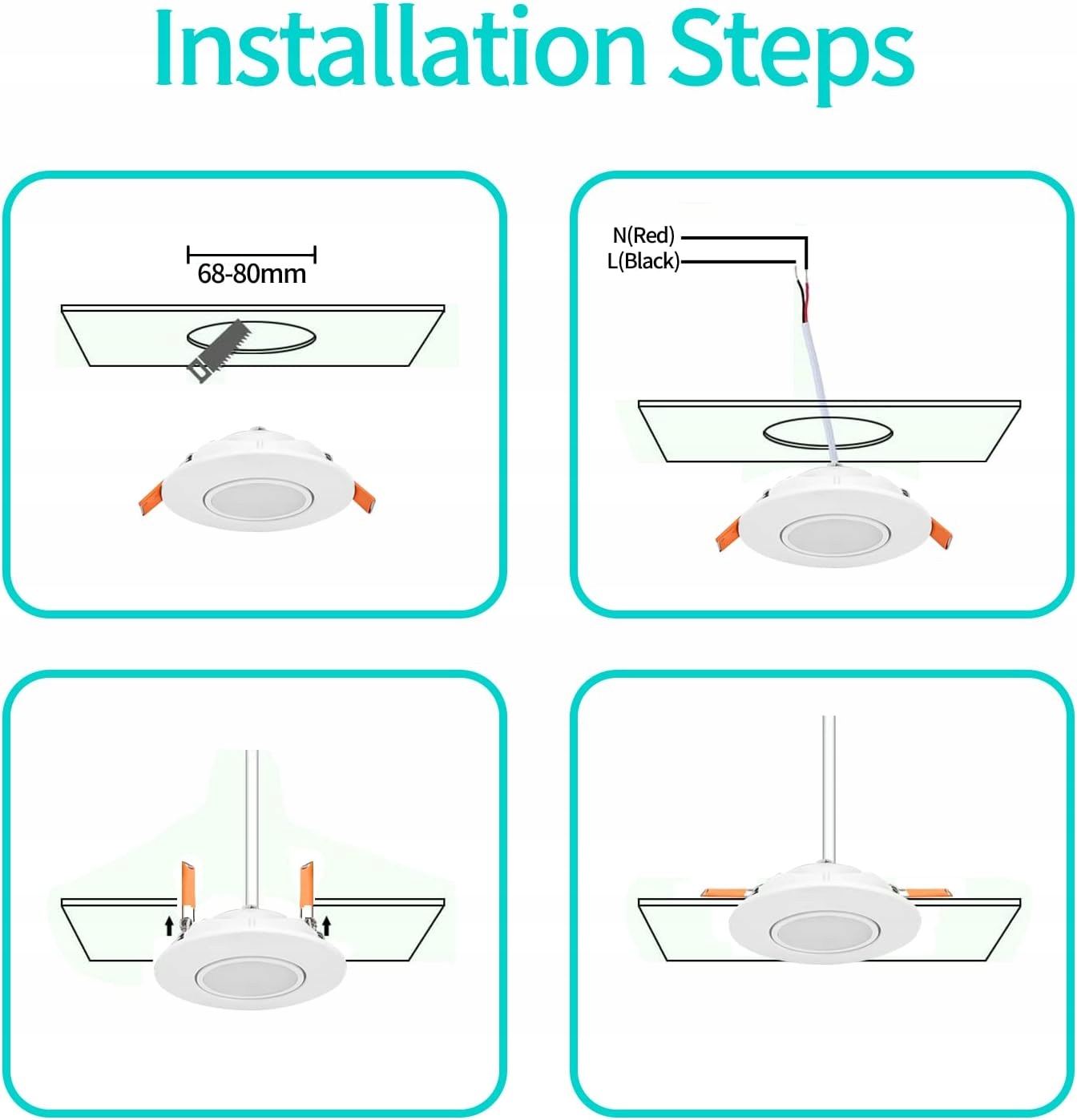 Installation Steps

68-80mm

N(Red)
L(Black)