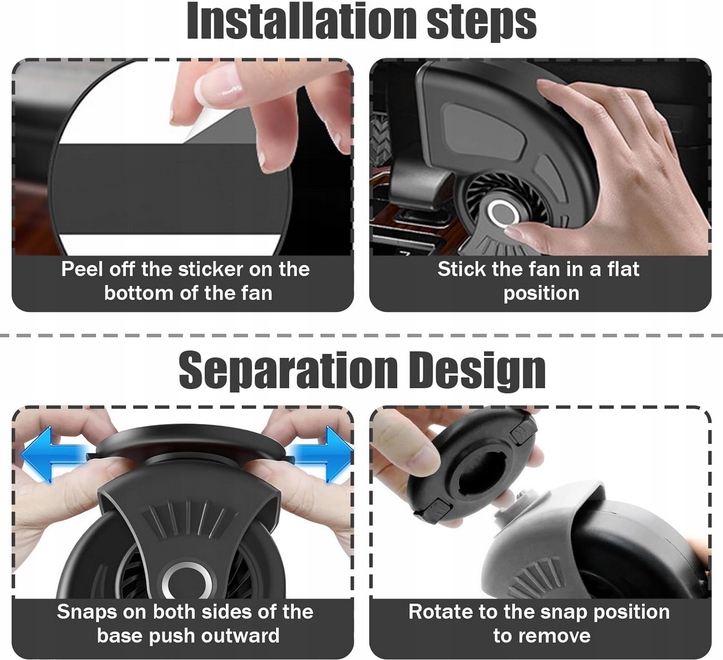 Installation steps

Peel off the sticker on the bottom of the fan

Stick the fan in a flat position

Separation Design

Snaps on both sides of the base push outward

Rotate to the snap position to remove