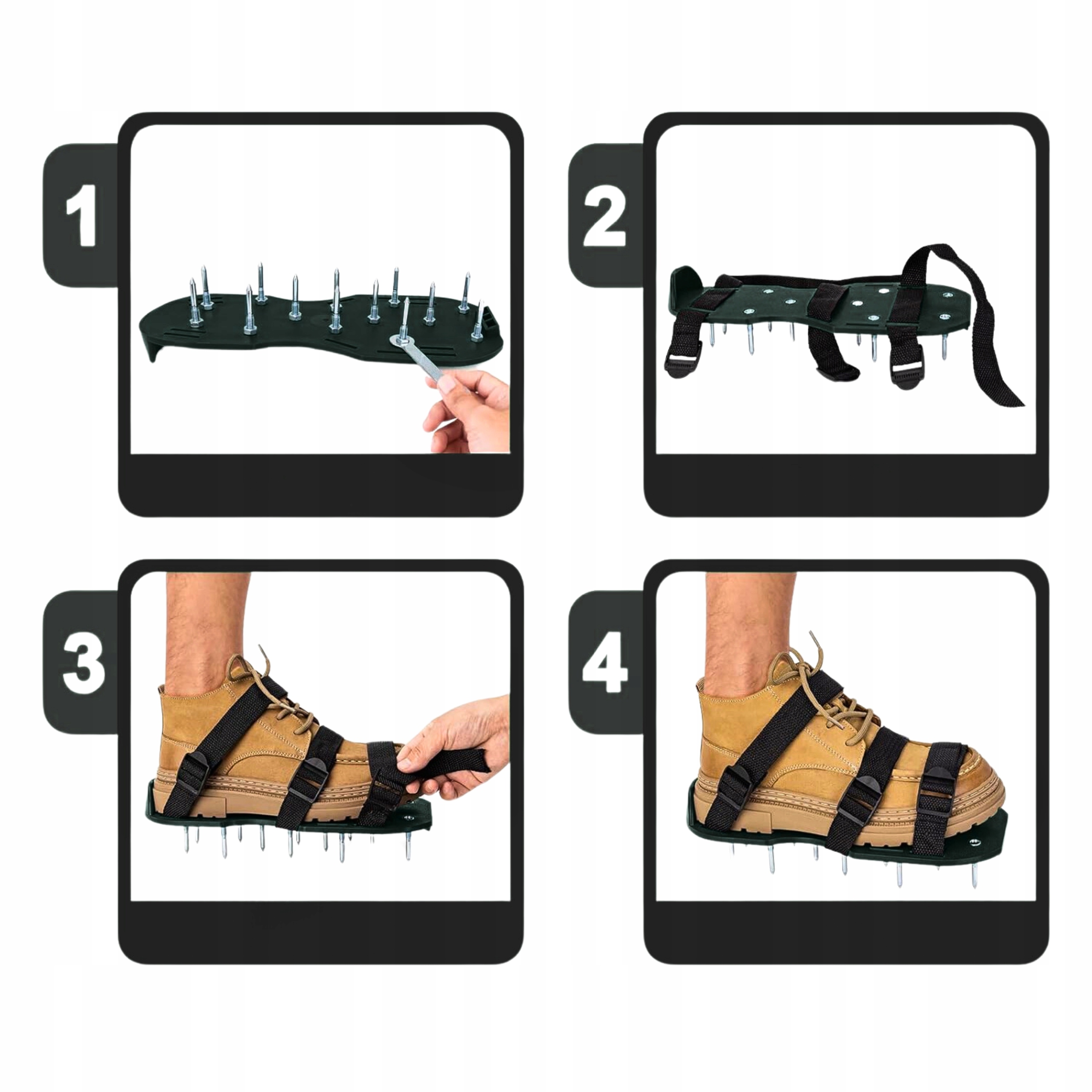 1

2

3

4