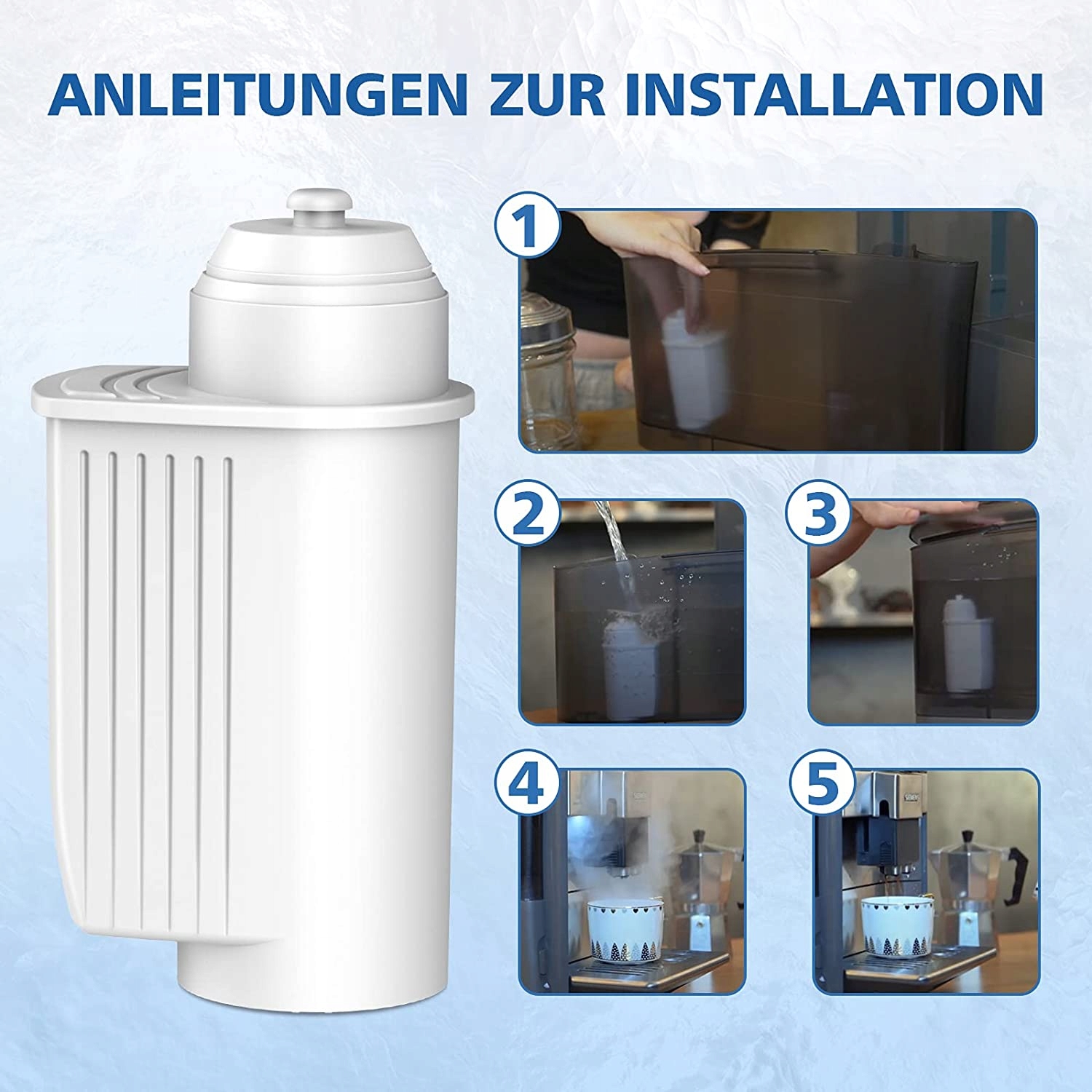 ANLEITUNGEN ZUR INSTALLATION

1

2

3

4

5