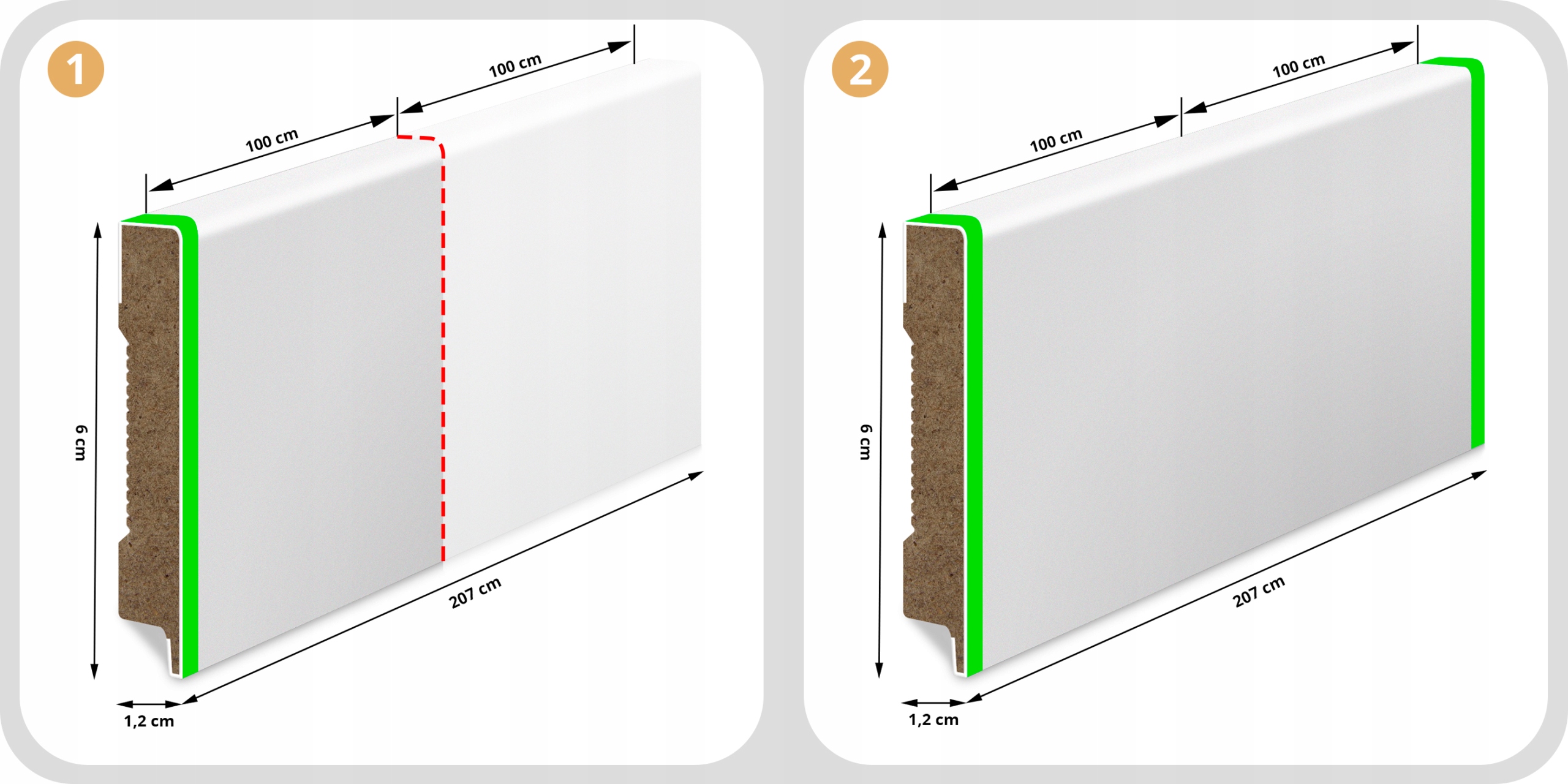 1

100 cm

100 cm

6 cm

207 cm

1,2 cm

2

100 cm

100 cm

6 cm

207 cm

1,2 cm